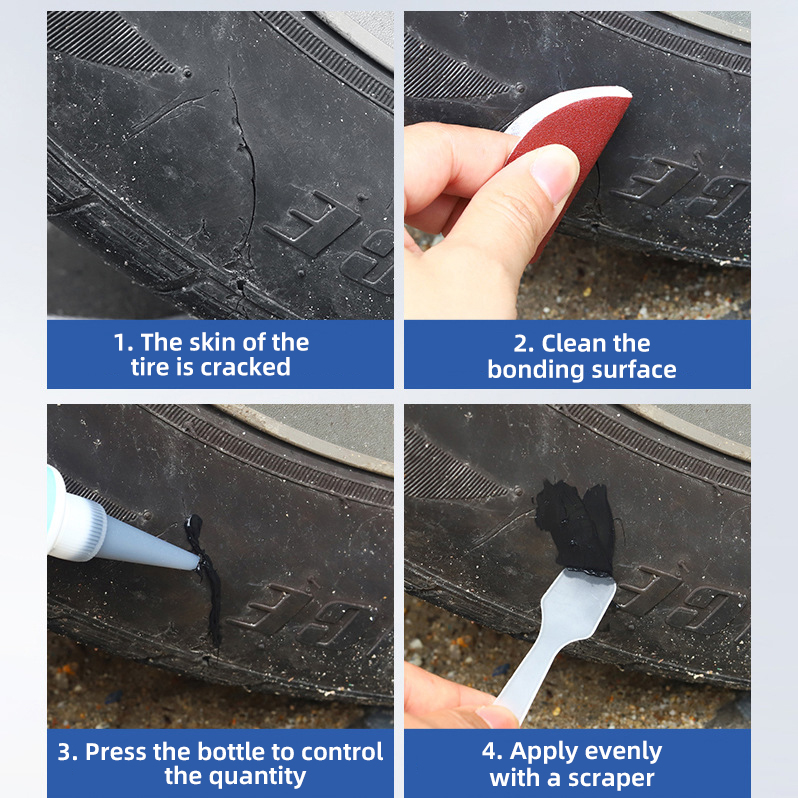 1. The skin of the tire is cracked

2. Clean the bonding surface

3. Press the bottle to control the quantity

4. Apply evenly with a scraper