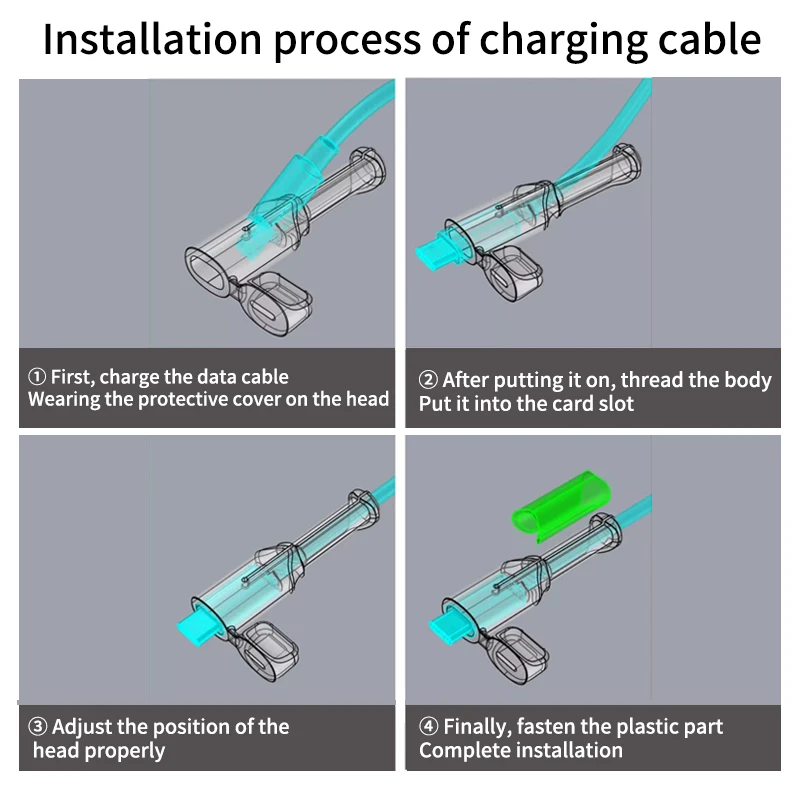 Installation process of charging cable

① First, charge the data cable
Wearing the protective cover on the head

② After putting it on, thread the body
Put it into the card slot

③ Adjust the position of the head properly

④ Finally, fasten the plastic part
Complete installation