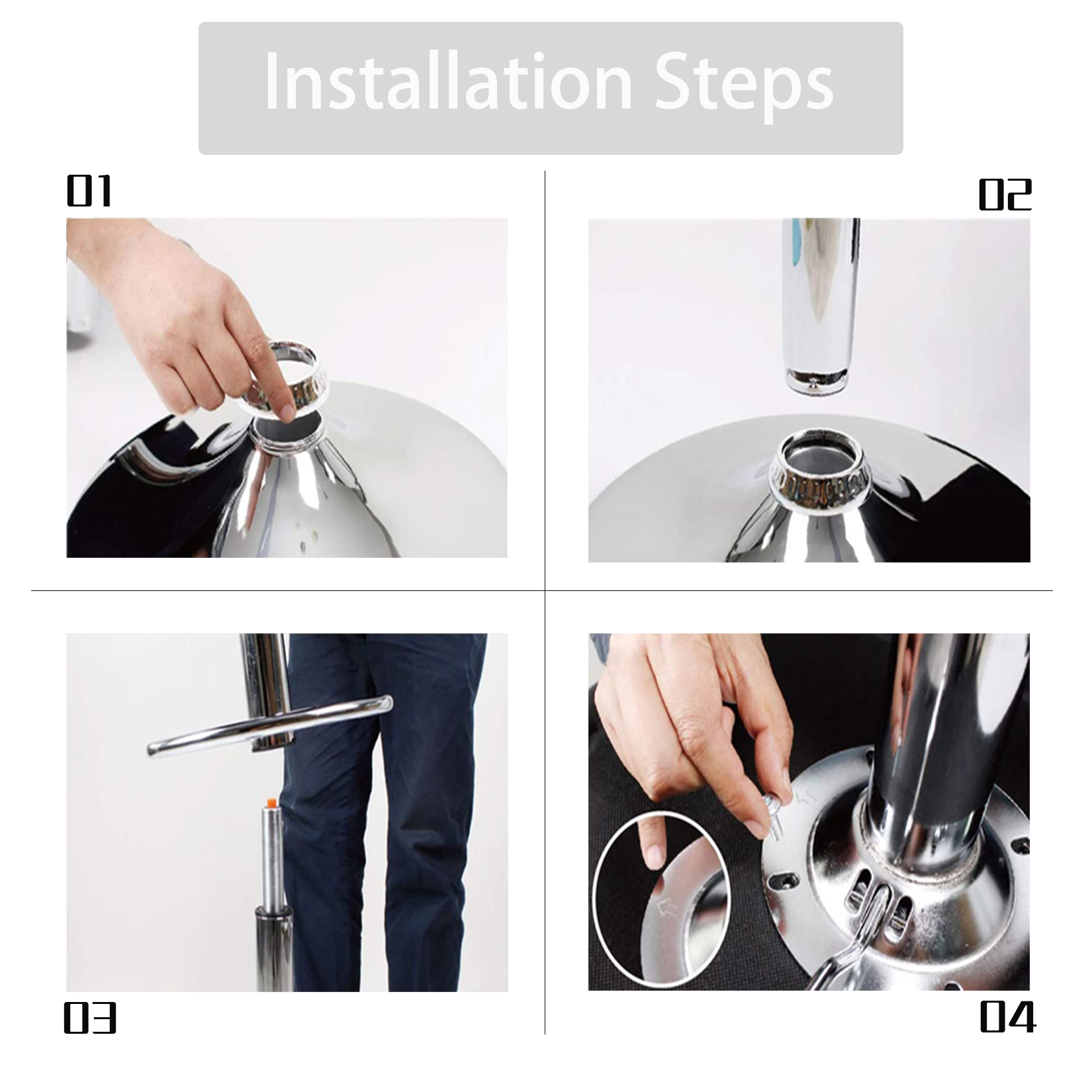 Installation Steps

01

02

03

04