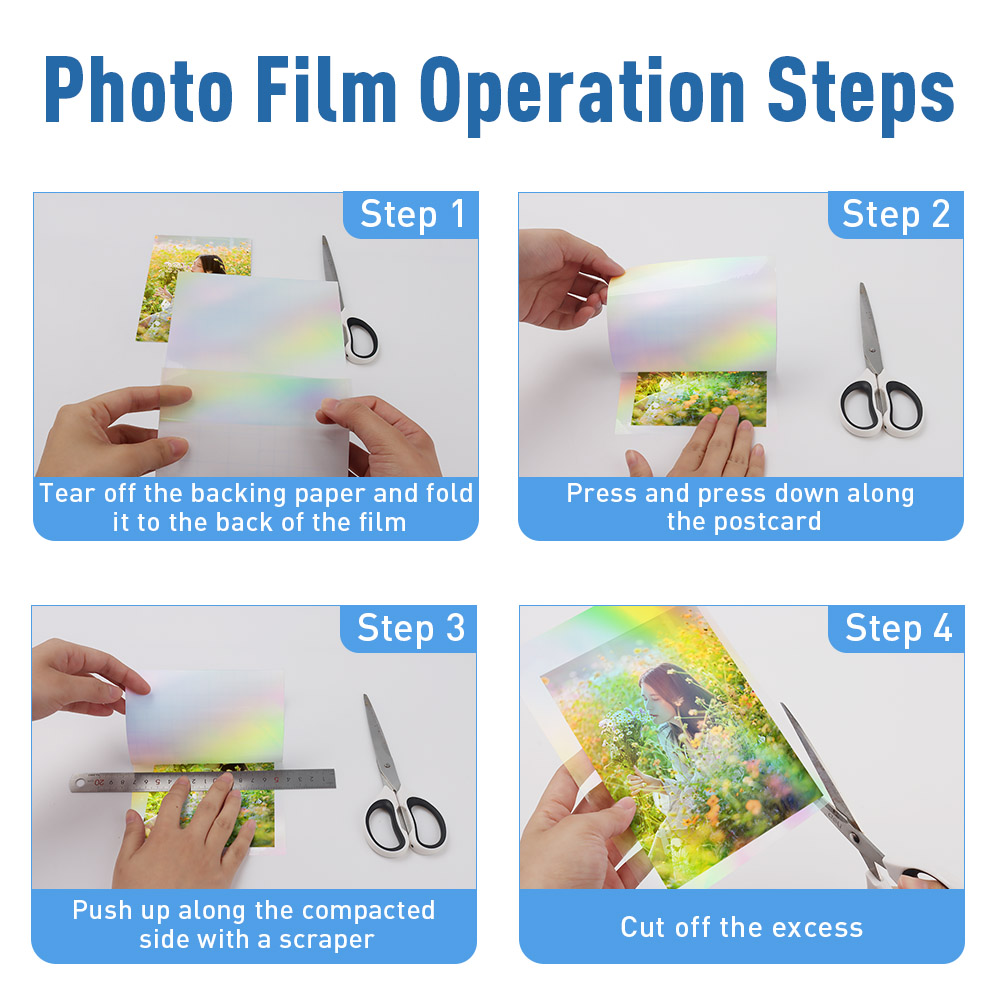 Photo Film Operation Steps

Step 1

Tear off the backing paper and fold it to the back of the film

Step 2

Press and press down along the postcard

Step 3

Push up along the compacted side with a scraper

Step 4

Cut off the excess