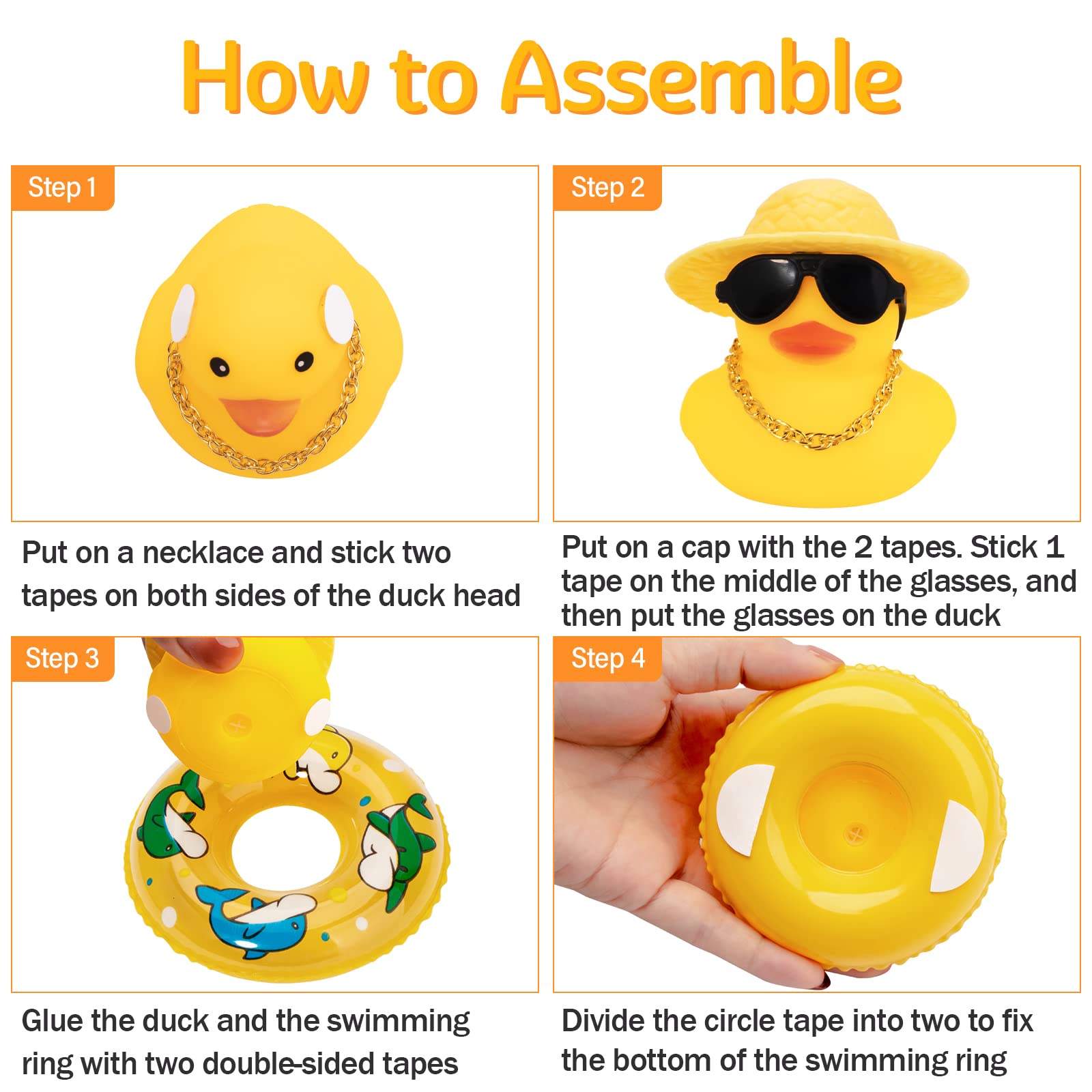 How to Assemble

Step 1

Put on a necklace and stick two tapes on both sides of the duck head

Step 2

Put on a cap with the 2 tapes. Stick 1 tape on the middle of the glasses, and then put the glasses on the duck

Step 3

Glue the duck and the swimming ring with two double-sided tapes

Step 4

Divide the circle tape into two to fix the bottom of the swimming ring