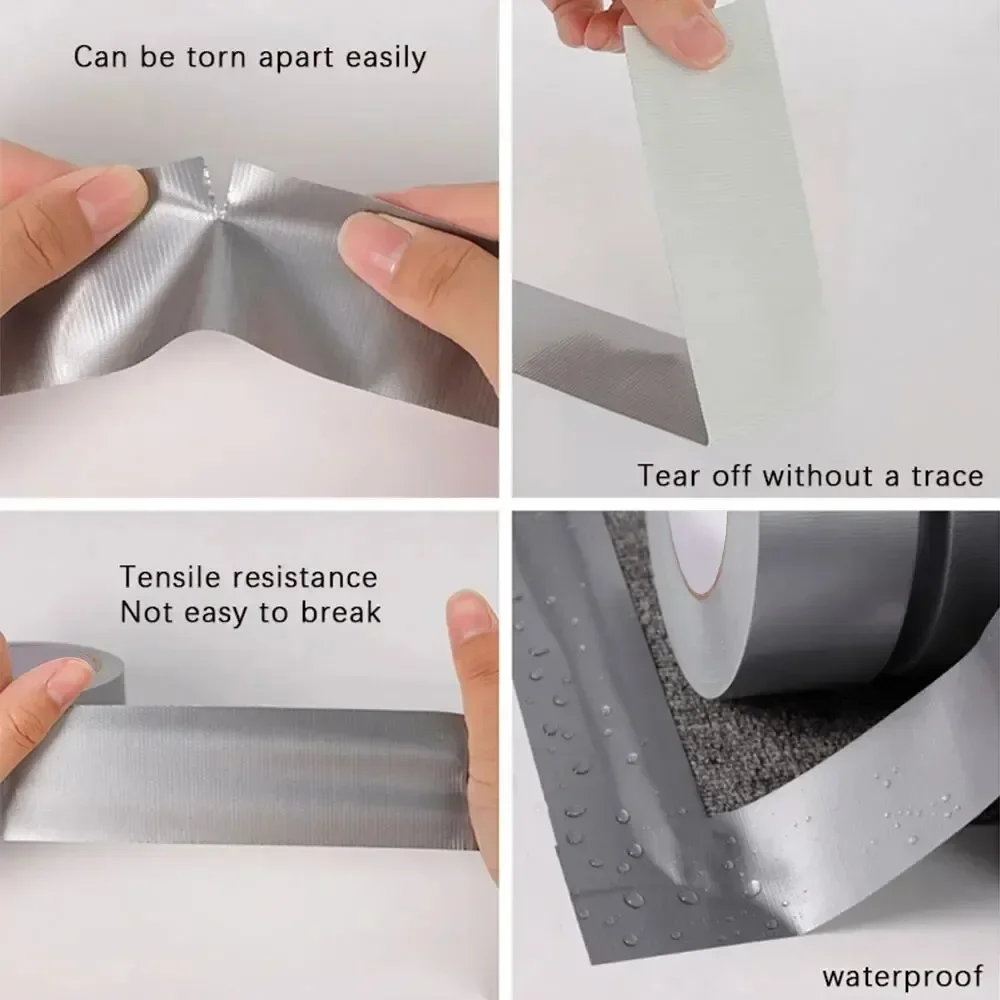 Can be torn apart easily

Tear off without a trace

Tensile resistance
Not easy to break

waterproof