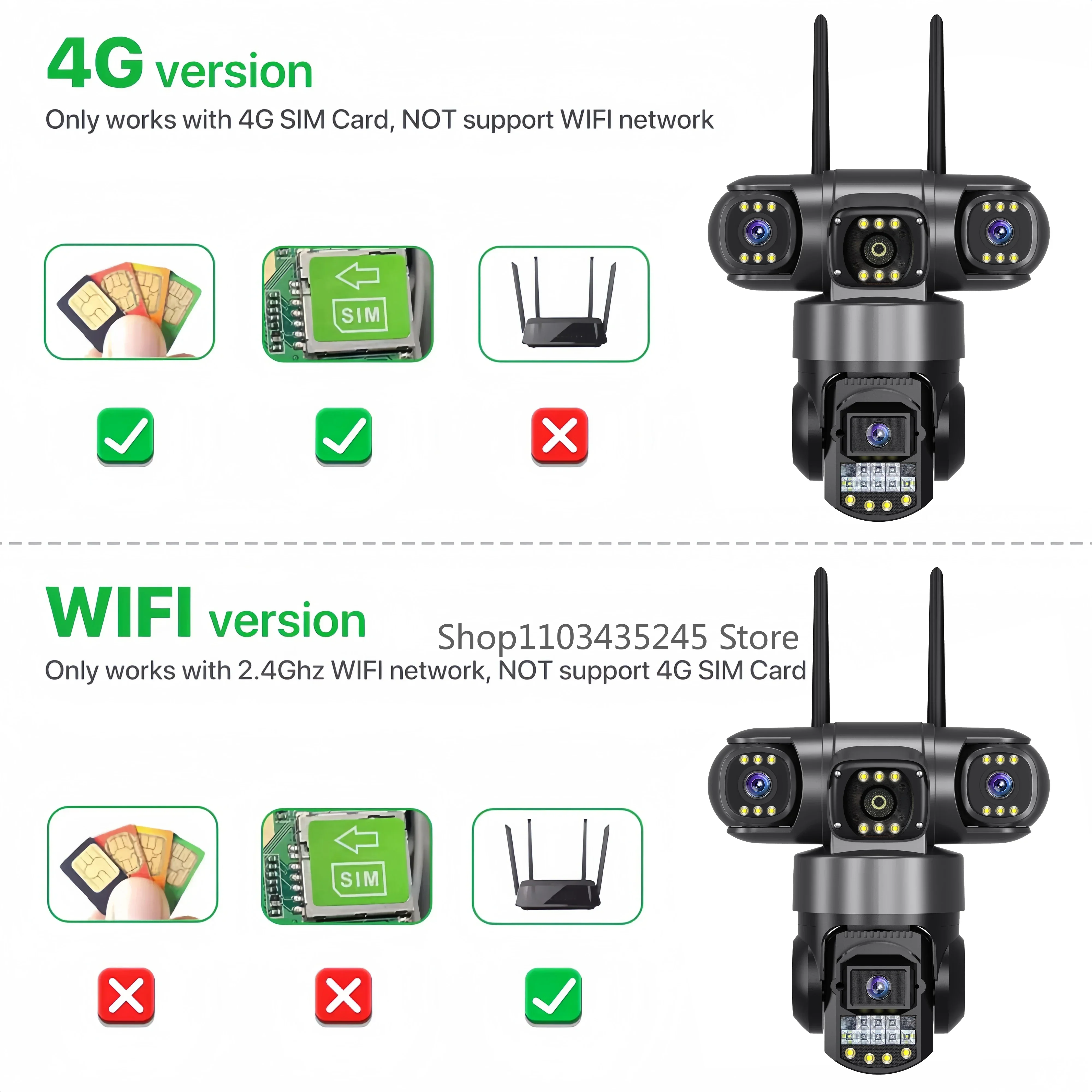 4G version

Only works with 4G SIM Card, NOT support WIFI network

SIM

WIFI version

Shop1103435245 Store

Only works with 2.4Ghz WIFI network, NOT support 4G SIM Card

SIM