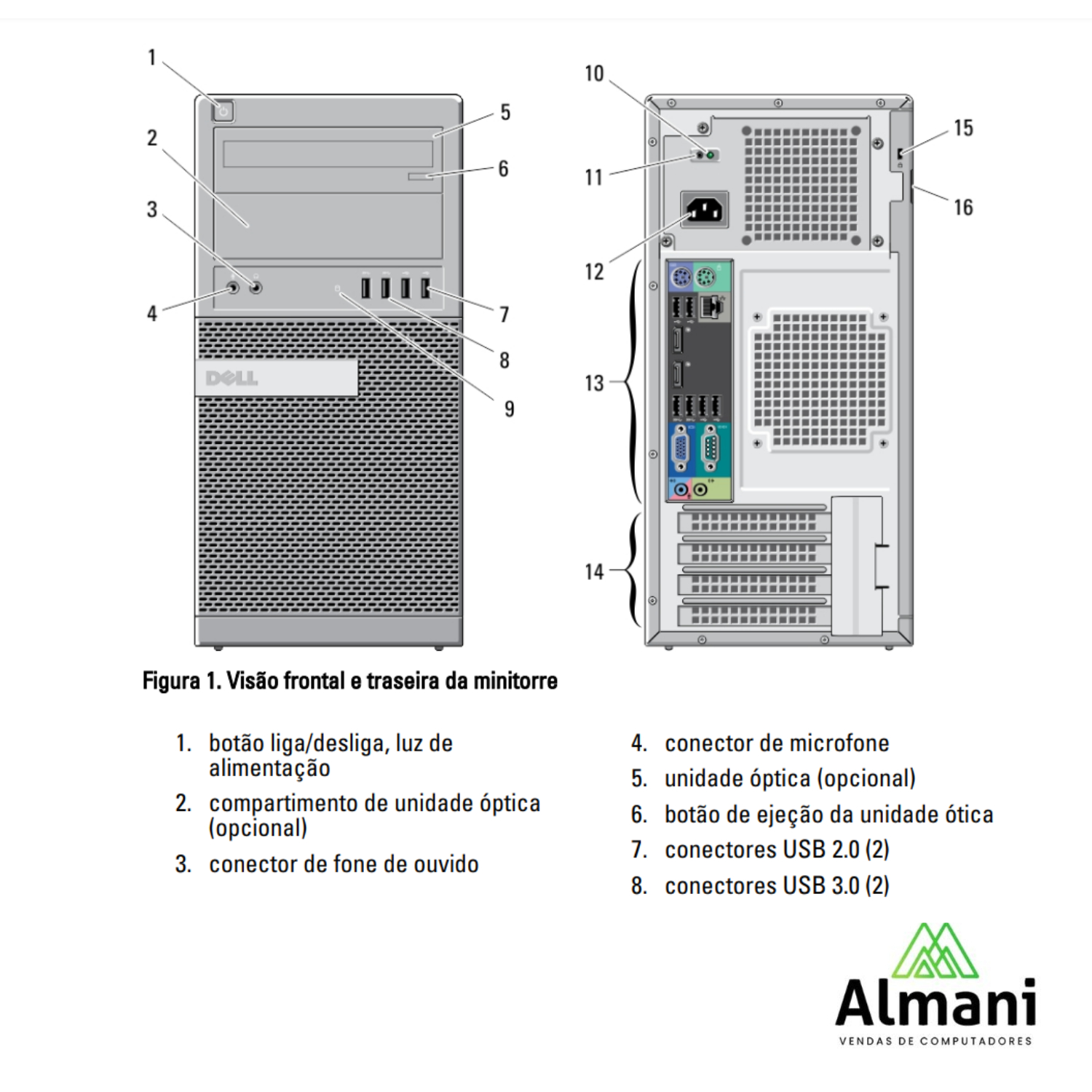 1
2
3
4
5
6
7
8
9
DELL

10
11
12
13
14
15
16

Figura 1. Visão frontal e traseira da minitorre

1. botão liga/desliga, luz de alimentação
2. compartimento de unidade óptica (opcional)
3. conector de fone de ouvido

4. conector de microfone
5. unidade óptica (opcional)
6. botão de ejeção da unidade ótica
7. conectores USB 2.0 (2)
8. conectores USB 3.0 (2)

Almani
VENDAS DE COMPUTADORES