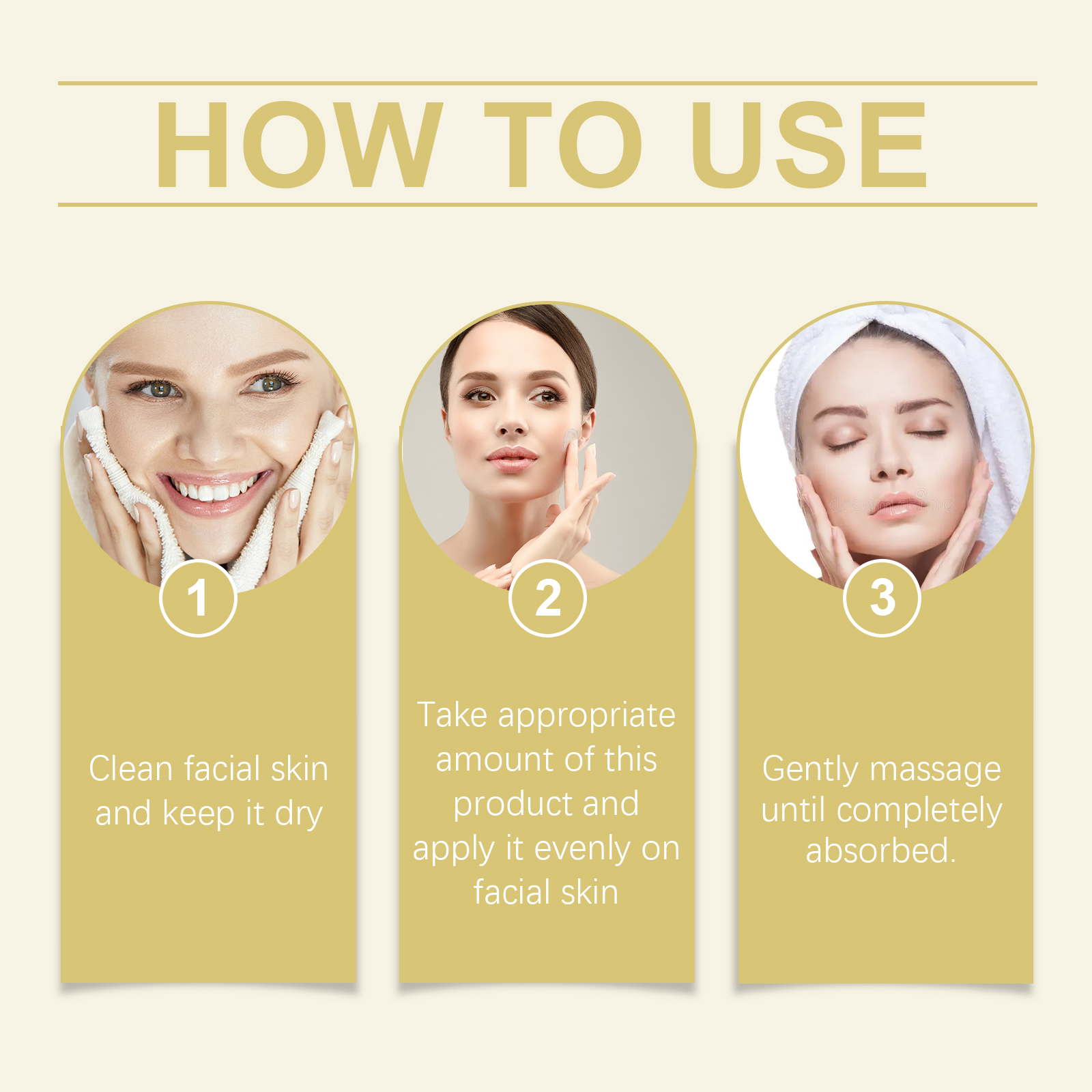 HOW TO USE

1

Clean facial skin and keep it dry

2

Take appropriate amount of this product and apply it evenly on facial skin

3

Gently massage until completely absorbed.