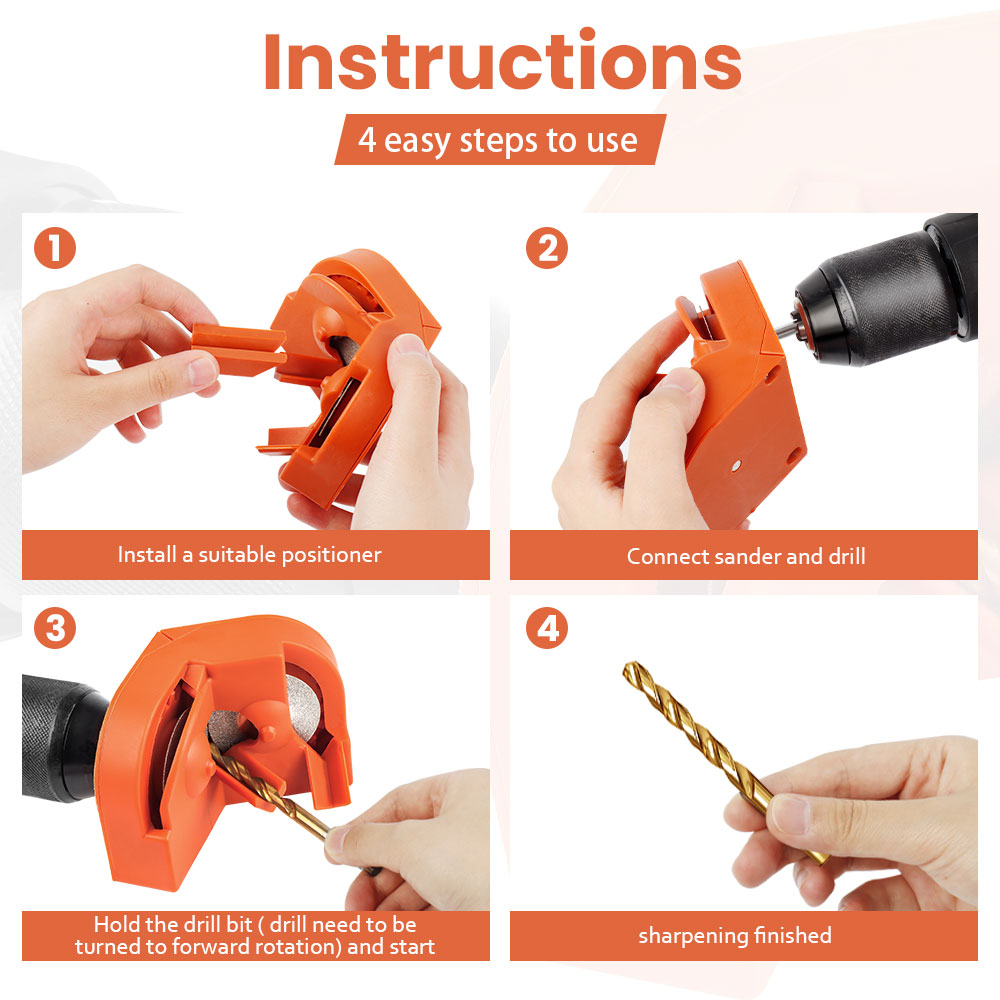 Instructions

4 easy steps to use

1

Install a suitable positioner

2

Connect sander and drill

3

Hold the drill bit ( drill need to be turned to forward rotation) and start

4

sharpening finished