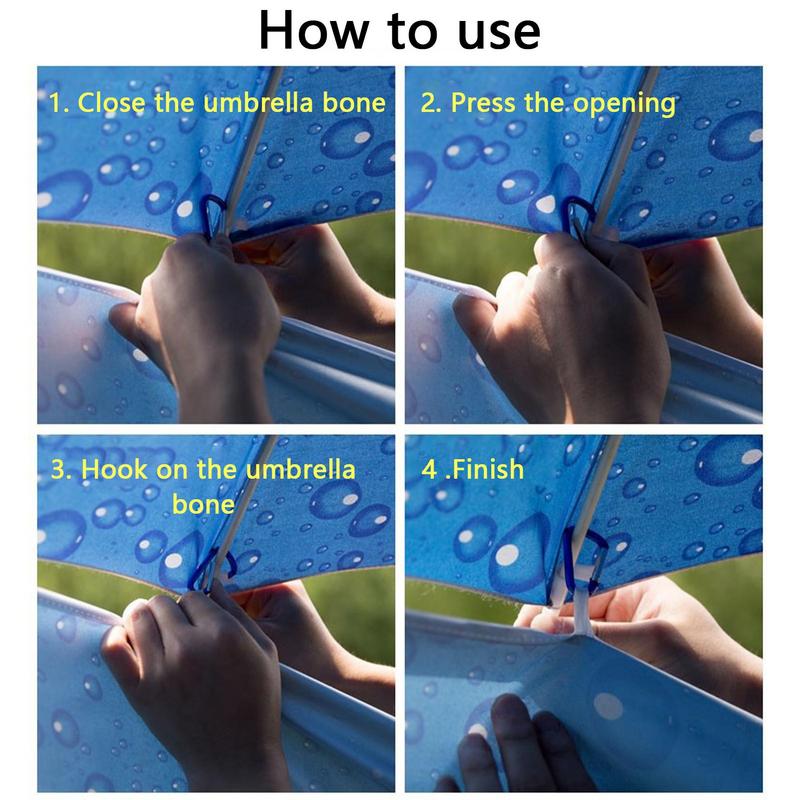 How to use

1. Close the umbrella bone

2. Press the opening

3. Hook on the umbrella bone

4 .Finish