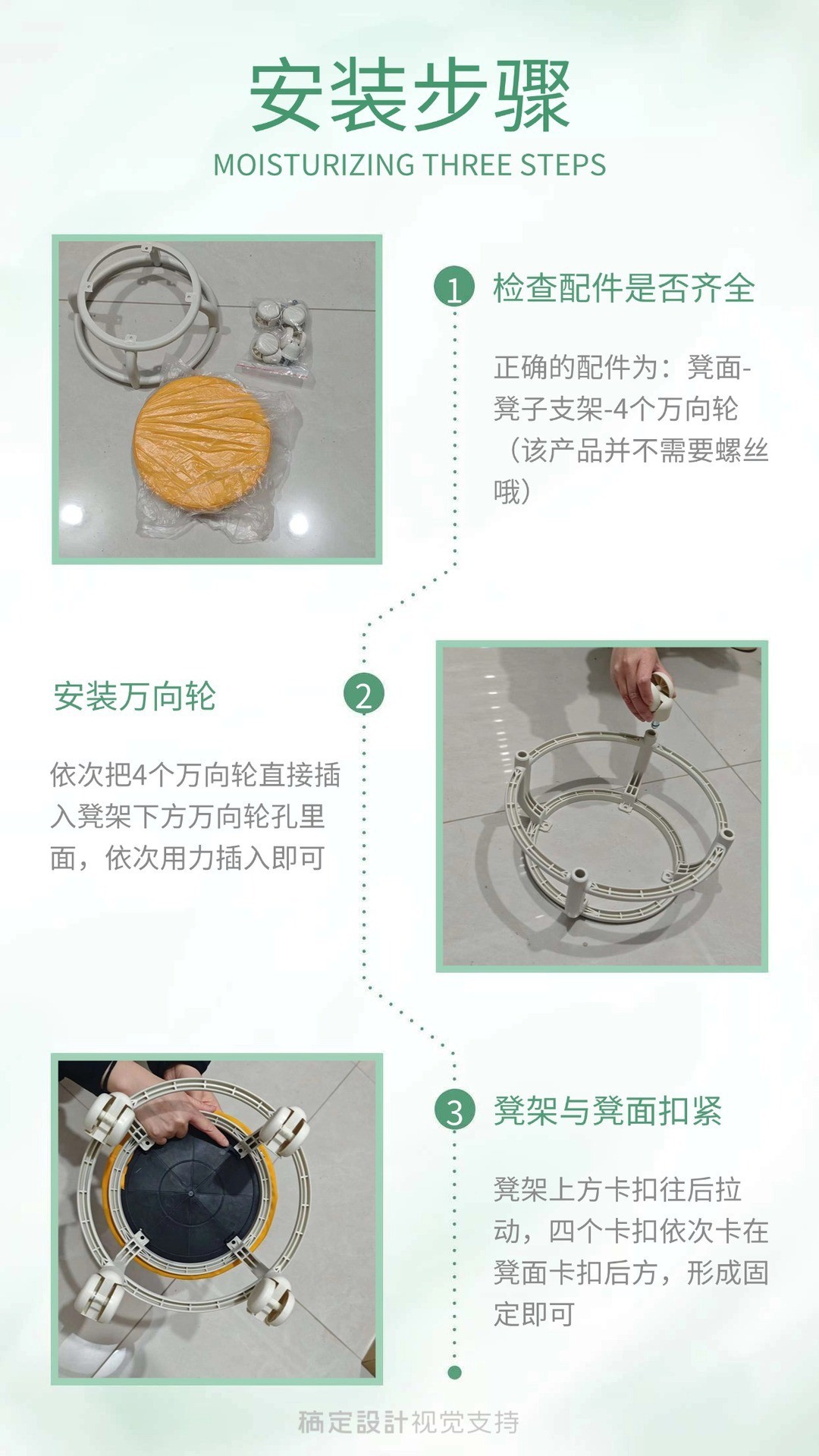 安装步骤

MOISTURIZING THREE STEPS

1 检查配件是否齐全

正确的配件为：凳面-凳子支架-4个万向轮（该产品并不需要螺丝哦）

安装万向轮 2

依次把4个万向轮直接插入凳架下方万向轮孔里面，依次用力插入即可

3 凳架与凳面扣紧

凳架上方卡扣往后拉动，四个卡扣依次卡在凳面卡扣后方，形成固定即可

稿定設計视觉支持