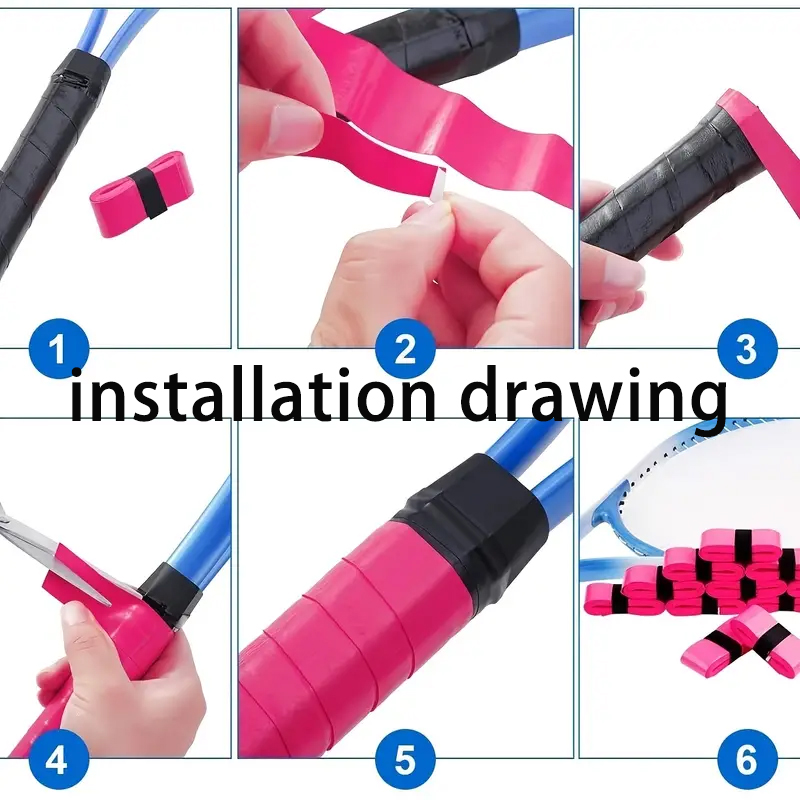 1

2

3

installation drawing

4

5

6