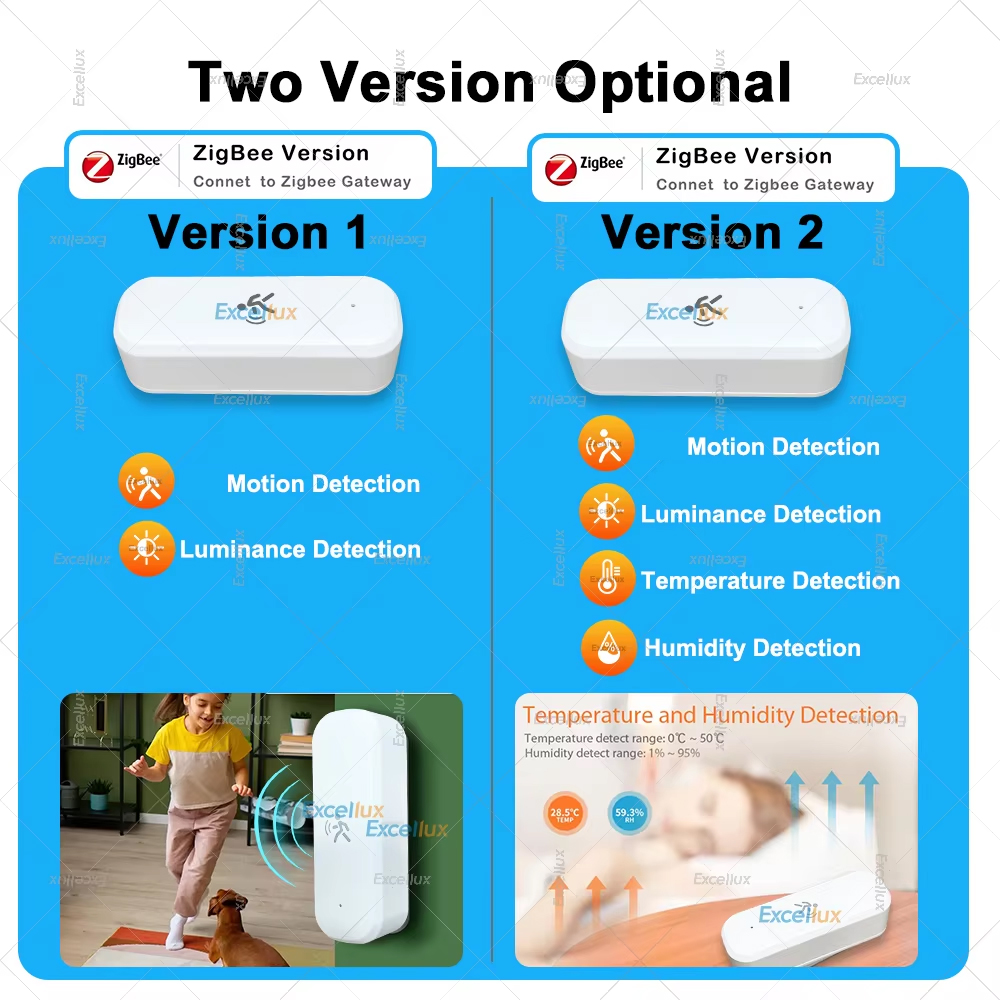 Two Version Optional

ZigBee
ZigBee Version
Connet to Zigbee Gateway

Version 1

Excellux

Motion Detection

Luminance Detection

Excellux
Excellux

ZigBee
ZigBee Version
Connet to Zigbee Gateway

Version 2

Excellux

Motion Detection

Luminance Detection

Temperature Detection

Humidity Detection

Temperature and Humidity Detection
Temperature detect range: 0℃ ~ 50℃
Humidity detect range: 1% ~ 95%

28.5℃
TEMP

59.3%
RH

Excellux