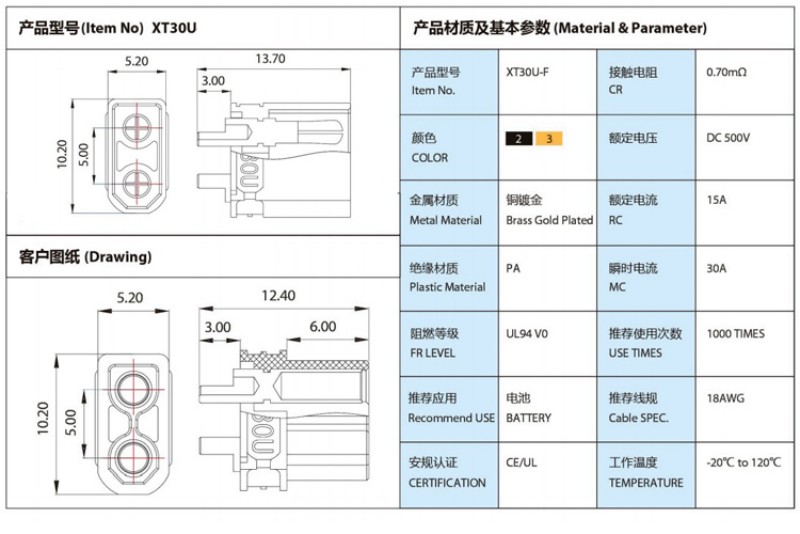 产品型号(Item No) XT30U

5.20

13.70

3.00

10.20

5.00

客户图纸 (Drawing)

5.20

12.40

3.00

6.00

10.20

5.00

产品材质及基本参数 (Material & Parameter)

| 产品型号 Item No. | XT30U-F | 接触电阻 CR | 0.70mΩ |
|---|---|---|---|
| 颜色 COLOR | 2 3 | 额定电压 | DC 500V |
| 金属材质 Metal Material | 铜镀金 Brass Gold Plated | 额定电流 RC | 15A |
| 绝缘材质 Plastic Material | PA | 瞬时电流 MC | 30A |
| 阻燃等级 FR LEVEL | UL94 V0 | 推荐使用次数 USE TIMES | 1000 TIMES |
| 推荐应用 Recommend USE | 电池 BATTERY | 推荐线规 Cable SPEC. | 18AWG |
| 安规认证 CERTIFICATION | CE/UL | 工作温度 TEMPERATURE | -20℃ to 120℃ |