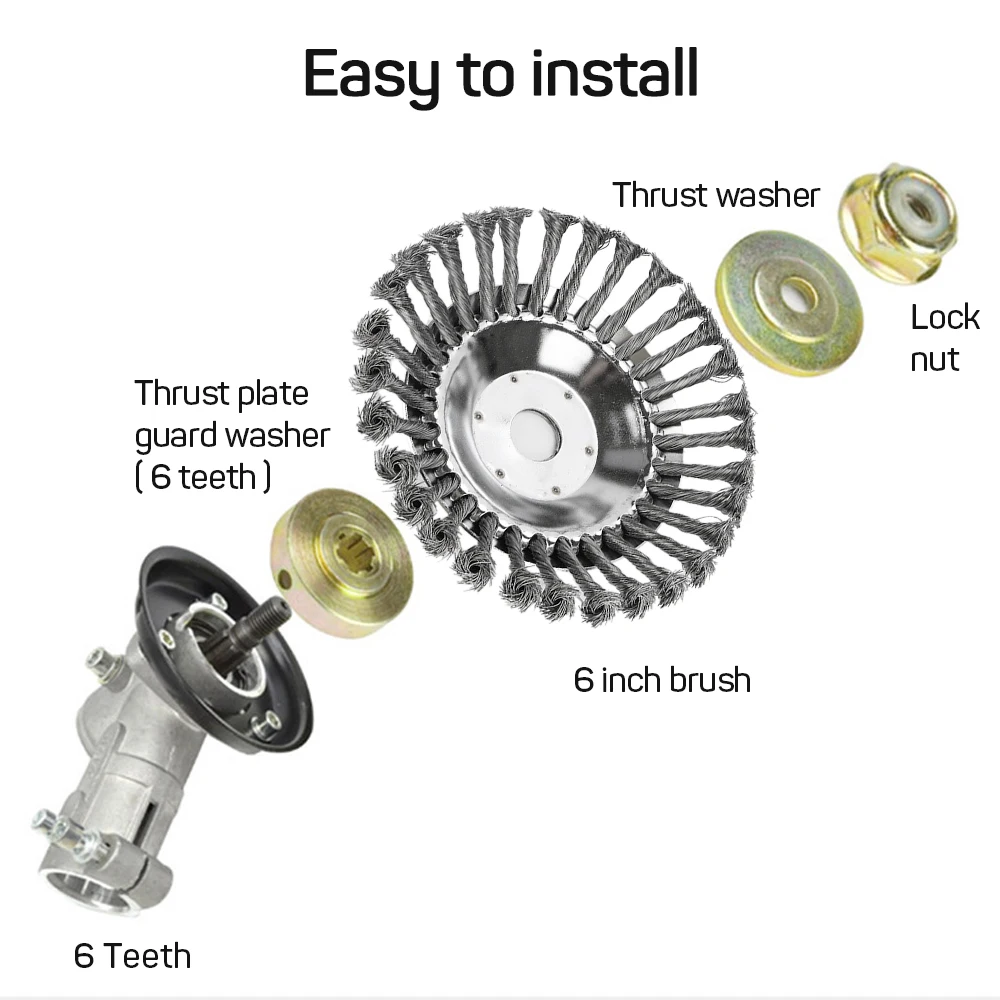 Easy to install

Thrust washer

Lock nut

Thrust plate guard washer ( 6 teeth )

6 inch brush

6 Teeth