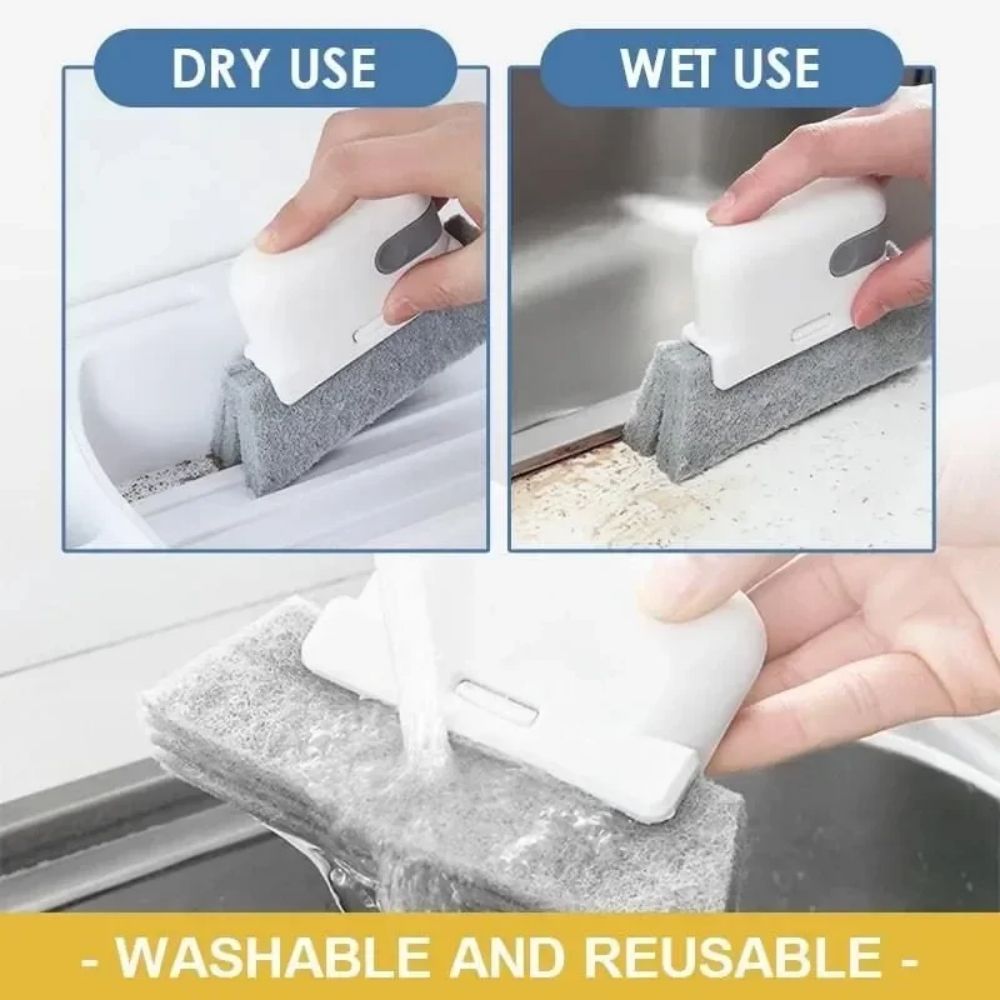 DRY USE

WET USE

- WASHABLE AND REUSABLE -