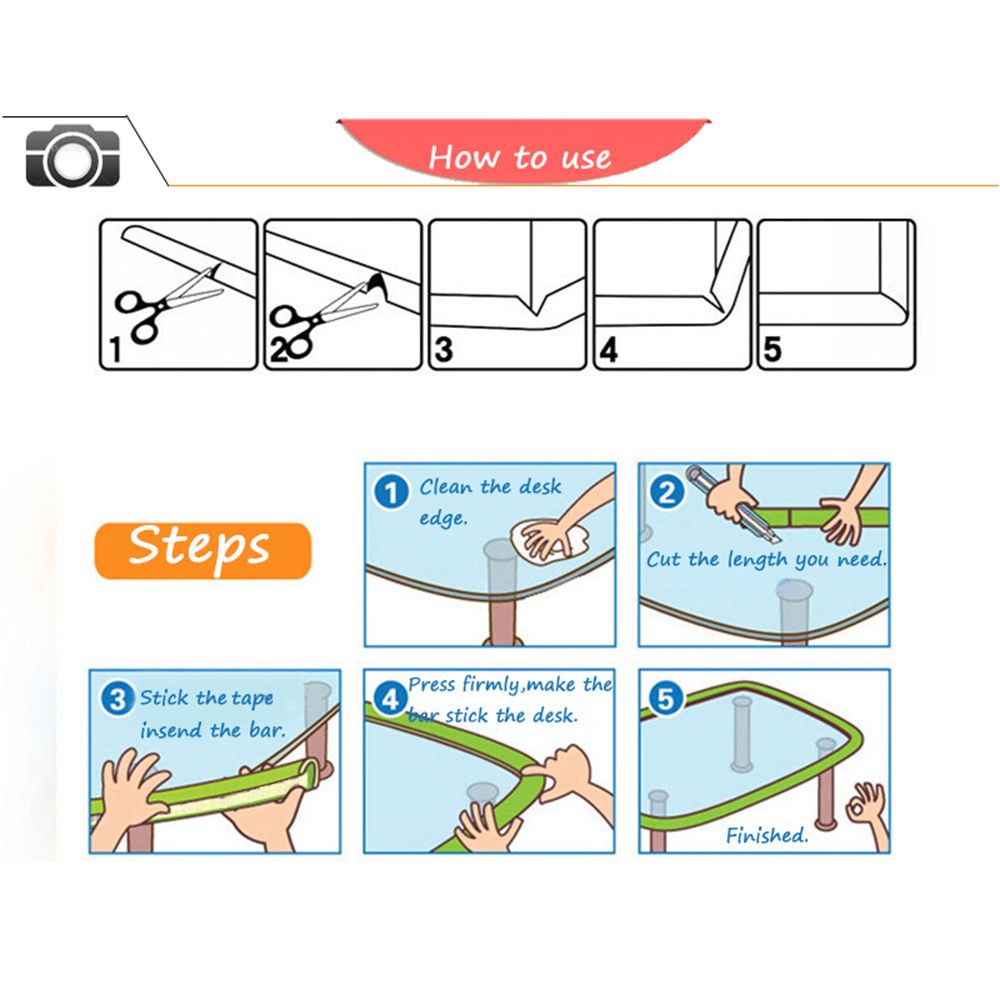 How to use

1

2

3

4

5

Steps

1 Clean the desk edge.

2 Cut the length you need.

3 Stick the tape insend the bar.

4 Press firmly,make the bar stick the desk.

5 Finished.