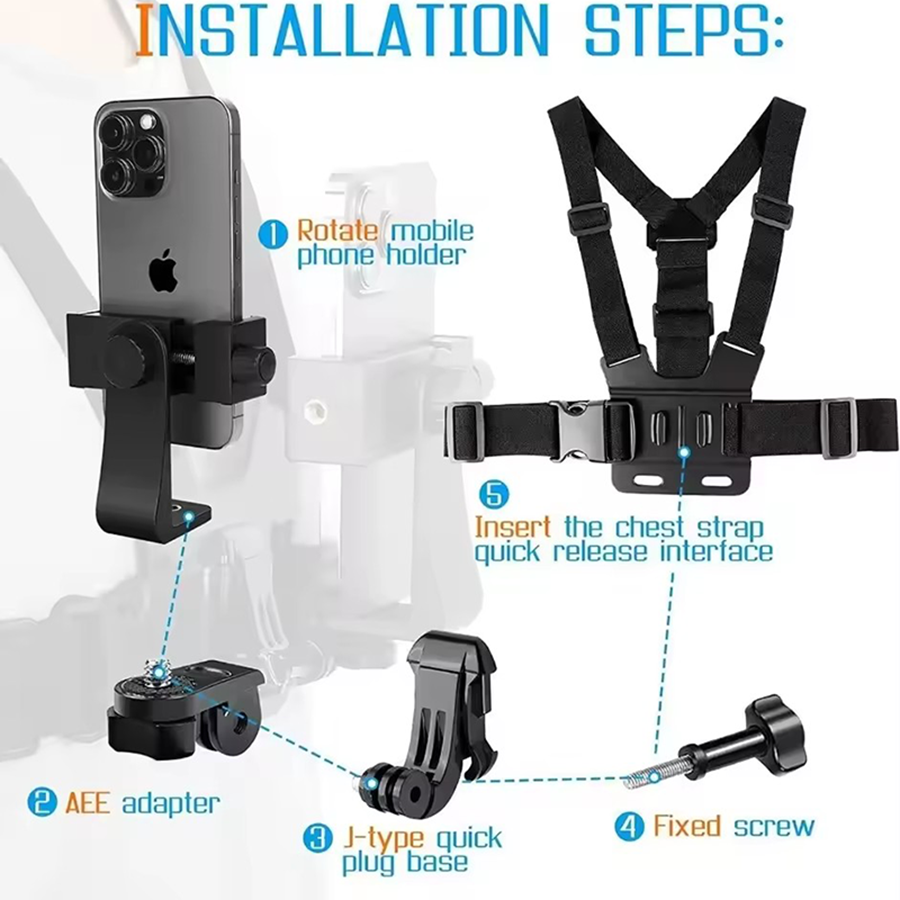 INSTALLATION STEPS:

1 Rotate mobile phone holder

5 Insert the chest strap quick release interface

2 AEE adapter

3 J-type quick plug base

4 Fixed screw