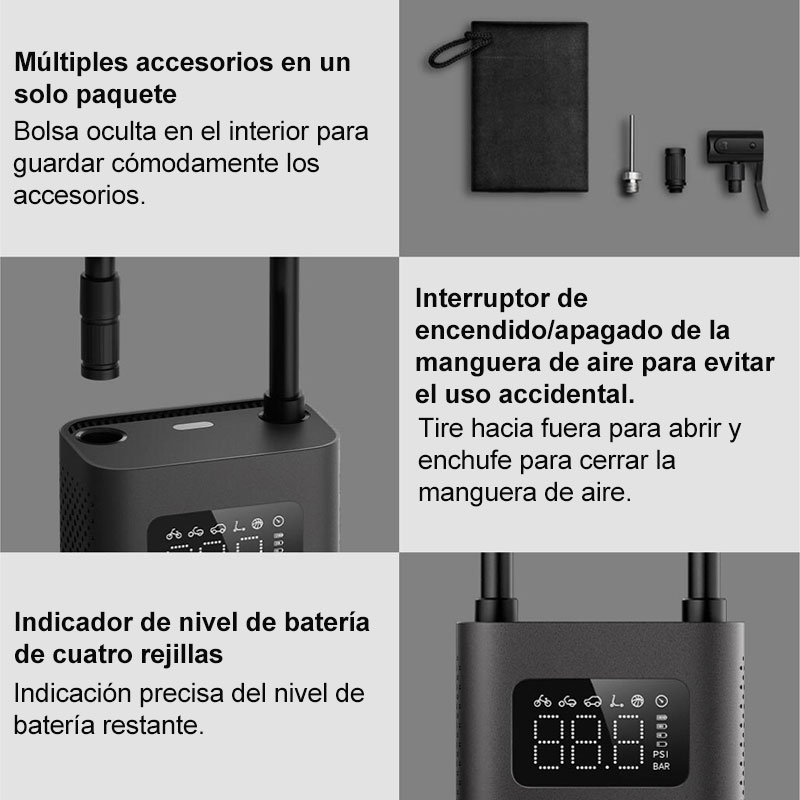 Múltiples accesorios en un solo paquete

Bolsa oculta en el interior para guardar cómodamente los accesorios.

Interruptor de encendido/apagado de la manguera de aire para evitar el uso accidental.

Tire hacia fuera para abrir y enchufe para cerrar la manguera de aire.

Indicador de nivel de batería de cuatro rejillas

Indicación precisa del nivel de batería restante.

88.8

PSI

BAR