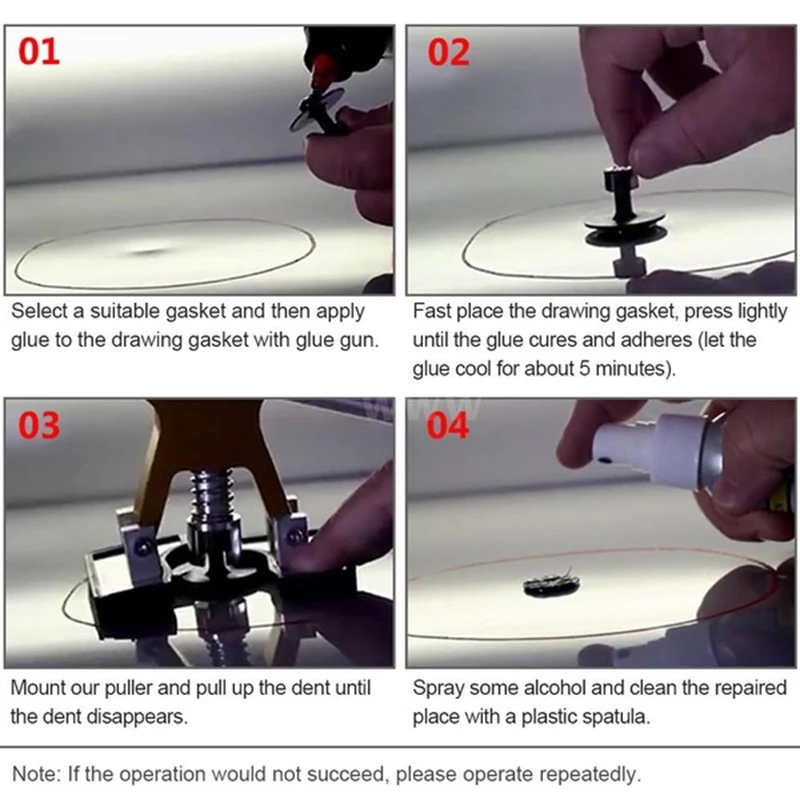 01

Select a suitable gasket and then apply glue to the drawing gasket with glue gun.

02

Fast place the drawing gasket, press lightly until the glue cures and adheres (let the glue cool for about 5 minutes).

03

Mount our puller and pull up the dent until the dent disappears.

04

Spray some alcohol and clean the repaired place with a plastic spatula.

Note: If the operation would not succeed, please operate repeatedly.