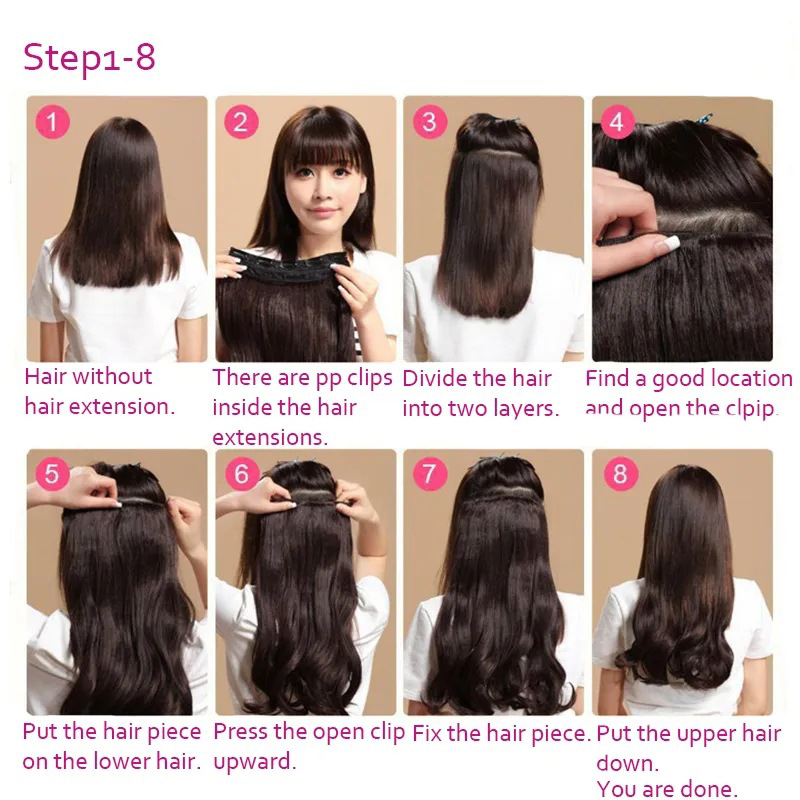 Step1-8

1
Hair without hair extension.

2
There are pp clips inside the hair extensions.

3
Divide the hair into two layers.

4
Find a good location and open the clpip.

5
Put the hair piece on the lower hair.

6
Press the open clip upward.

7
Fix the hair piece.

8
Put the upper hair down.
You are done.