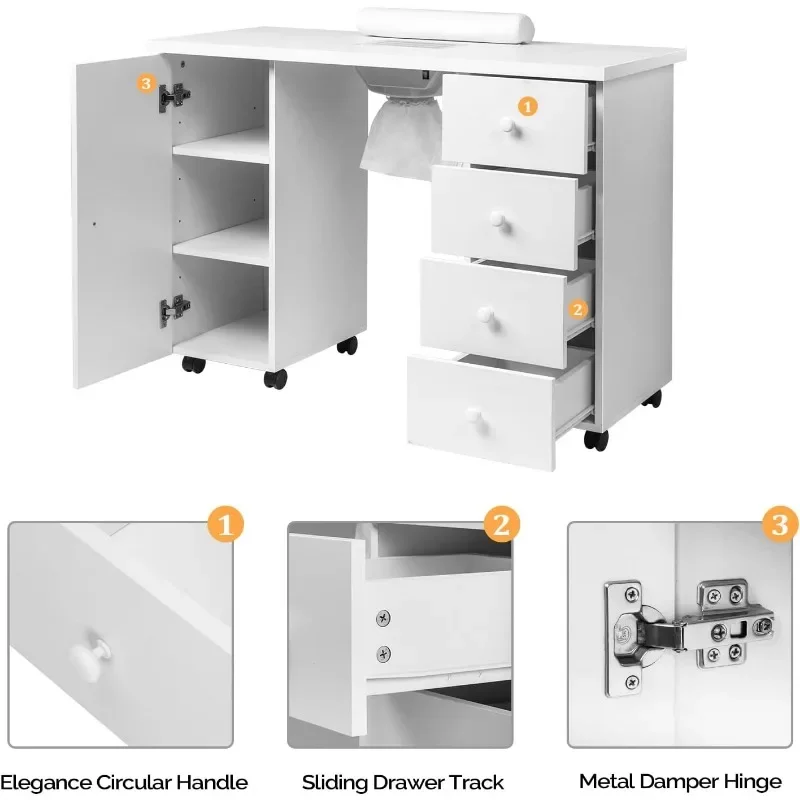 3

1

2

1

2

3

Elegance Circular Handle

Sliding Drawer Track

Metal Damper Hinge