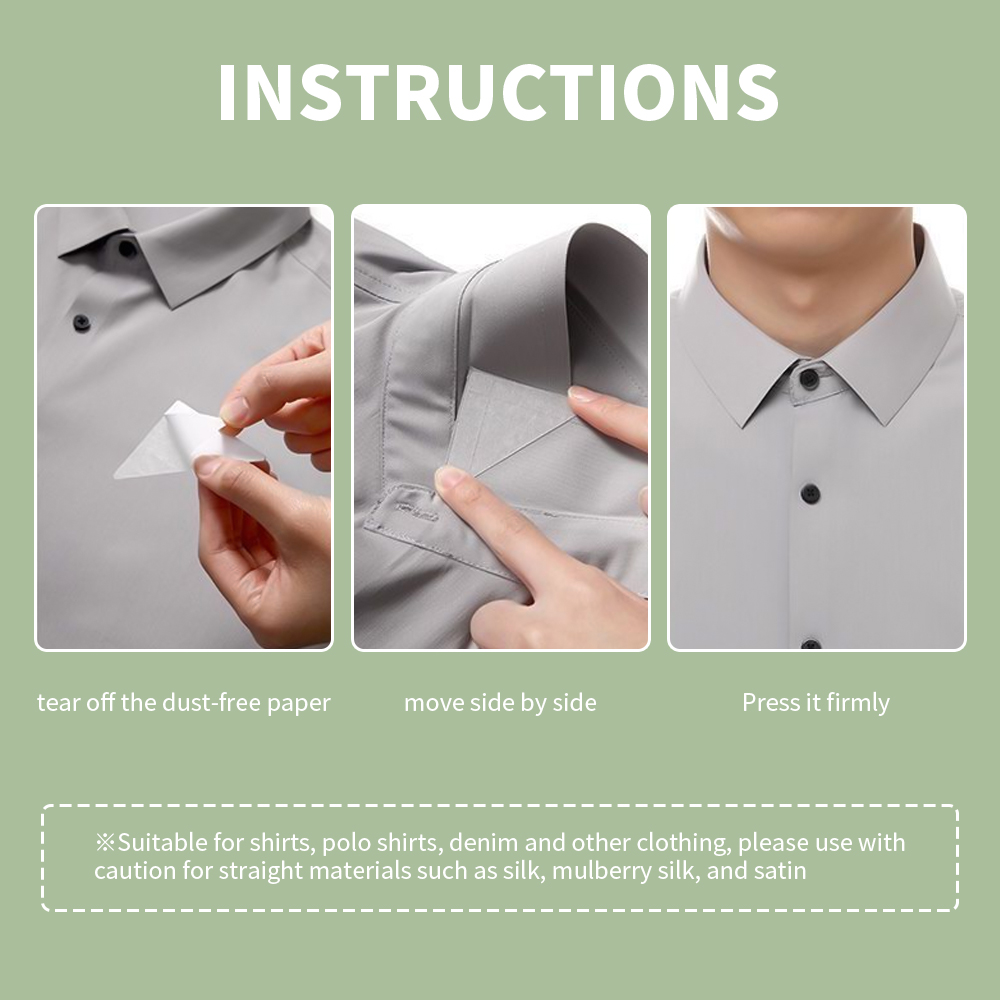 INSTRUCTIONS

tear off the dust-free paper

move side by side

Press it firmly

※Suitable for shirts, polo shirts, denim and other clothing, please use with caution for straight materials such as silk, mulberry silk, and satin