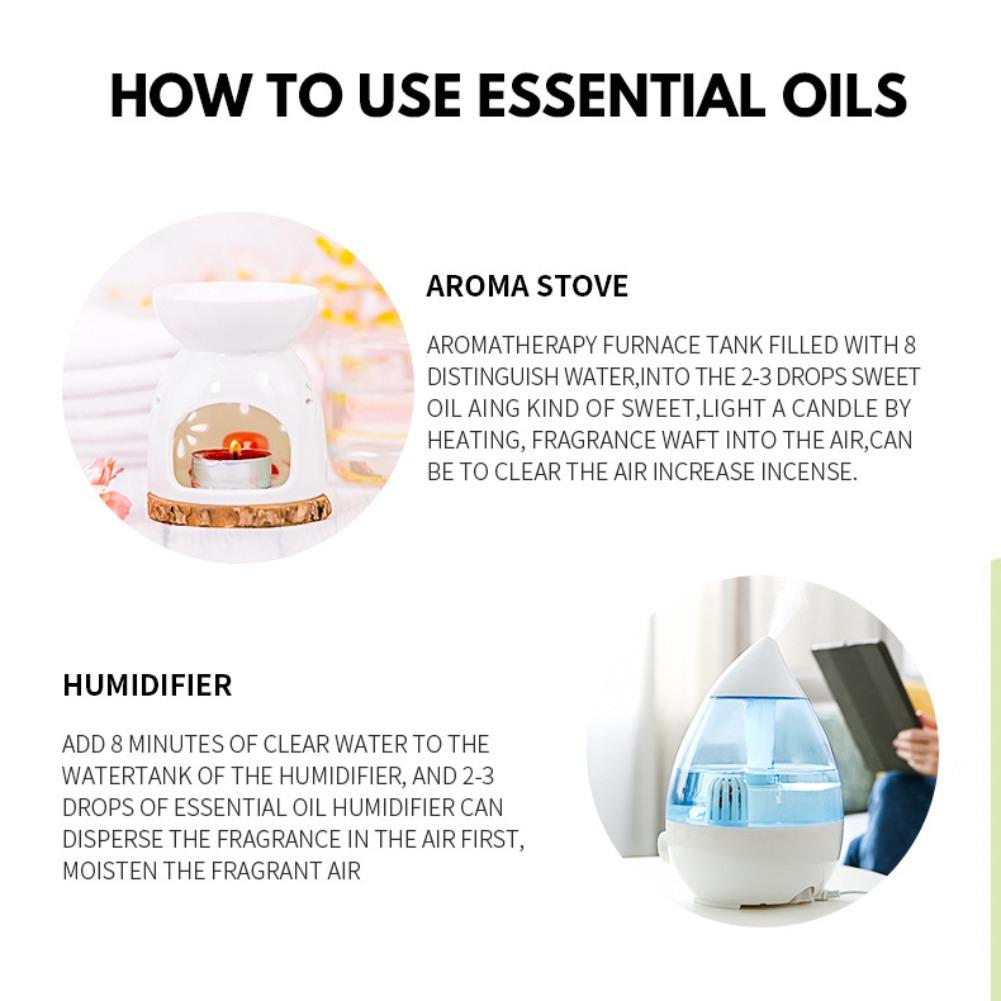 HOW TO USE ESSENTIAL OILS

AROMA STOVE

AROMATHERAPY FURNACE TANK FILLED WITH 8 DISTINGUISH WATER,INTO THE 2-3 DROPS SWEET OIL AING KIND OF SWEET,LIGHT A CANDLE BY HEATING, FRAGRANCE WAFT INTO THE AIR,CAN BE TO CLEAR THE AIR INCREASE INCENSE.

HUMIDIFIER

ADD 8 MINUTES OF CLEAR WATER TO THE WATERTANK OF THE HUMIDIFIER, AND 2-3 DROPS OF ESSENTIAL OIL HUMIDIFIER CAN DISPERSE THE FRAGRANCE IN THE AIR FIRST, MOISTEN THE FRAGRANT AIR