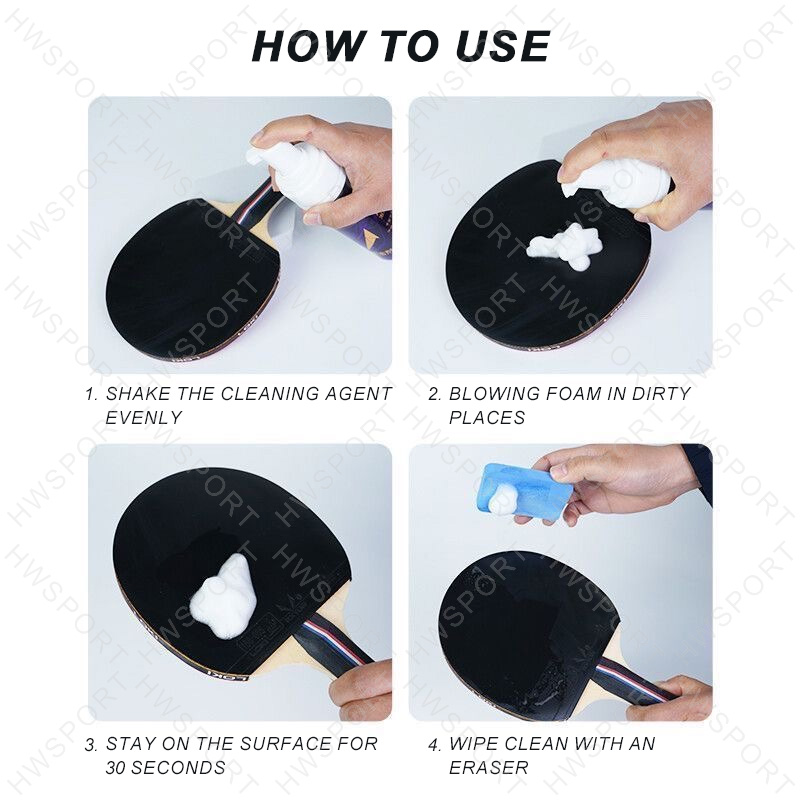 HOW TO USE

1. SHAKE THE CLEANING AGENT EVENLY

2. BLOWING FOAM IN DIRTY PLACES

3. STAY ON THE SURFACE FOR 30 SECONDS

4. WIPE CLEAN WITH AN ERASER

HWSPORT