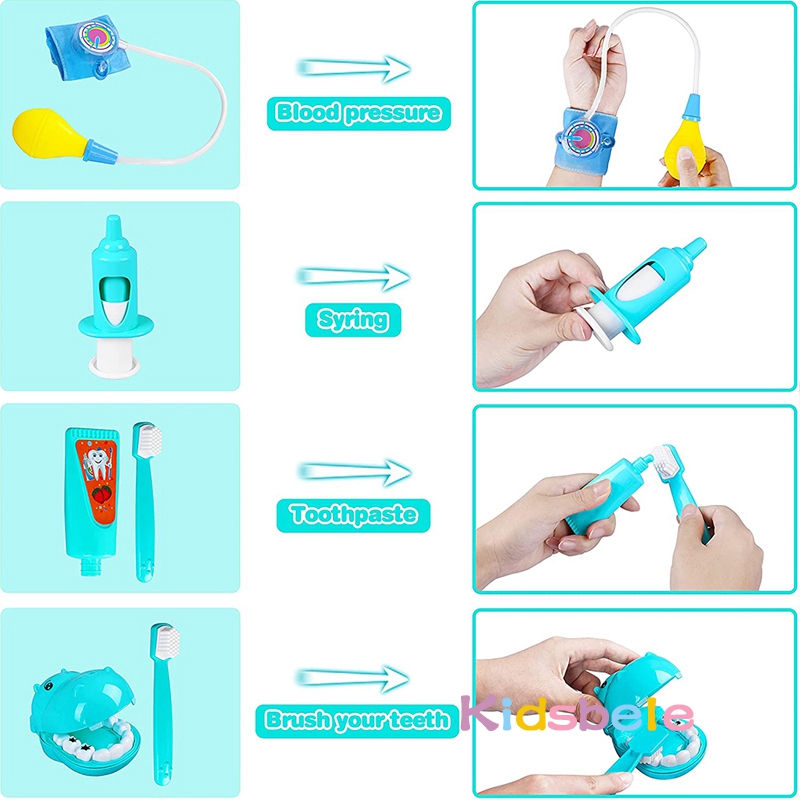 Blood pressure

Syring

Toothpaste

Brush your teeth

Kidsbele