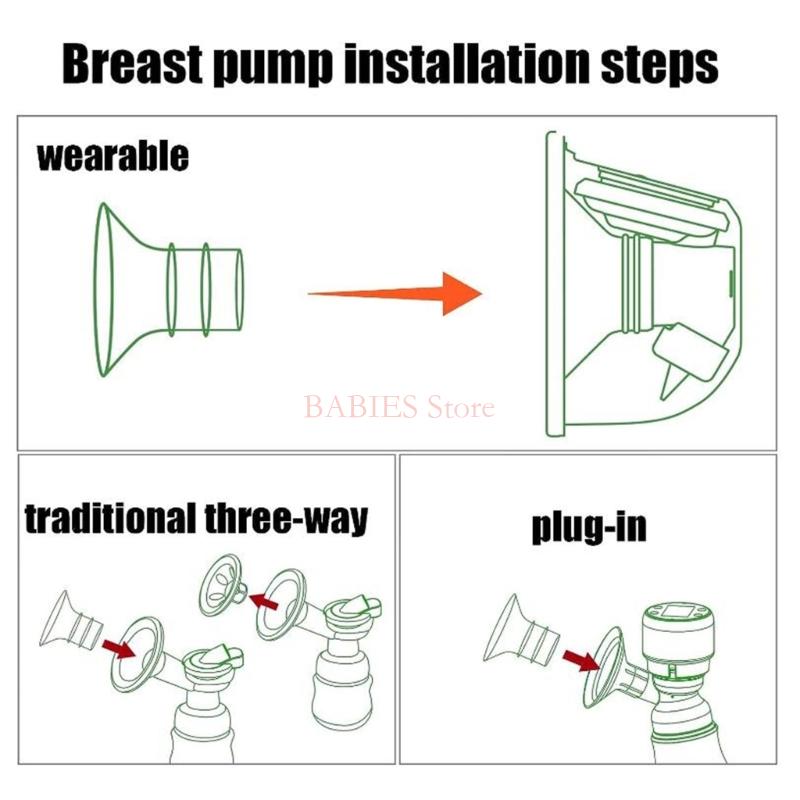 Breast pump installation steps

wearable

BABIES Store

traditional three-way

plug-in