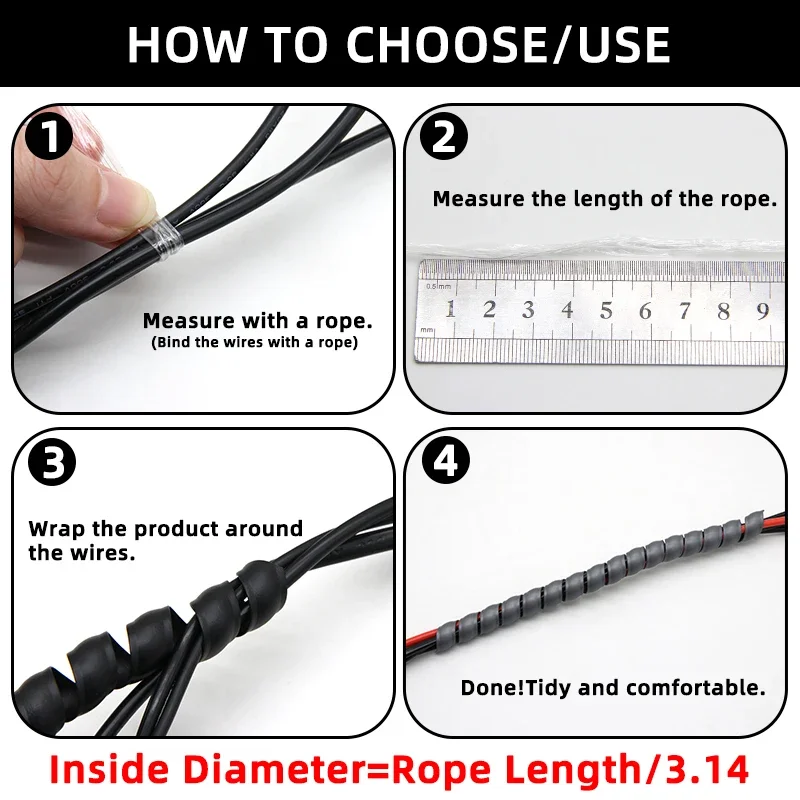 HOW TO CHOOSE/USE

1

Measure with a rope.
(Bind the wires with a rope)

2

Measure the length of the rope.

0.5mm
1 2 3 4 5 6 7 8 9
mm

3

Wrap the product around the wires.

4

Done!Tidy and comfortable.

Inside Diameter=Rope Length/3.14