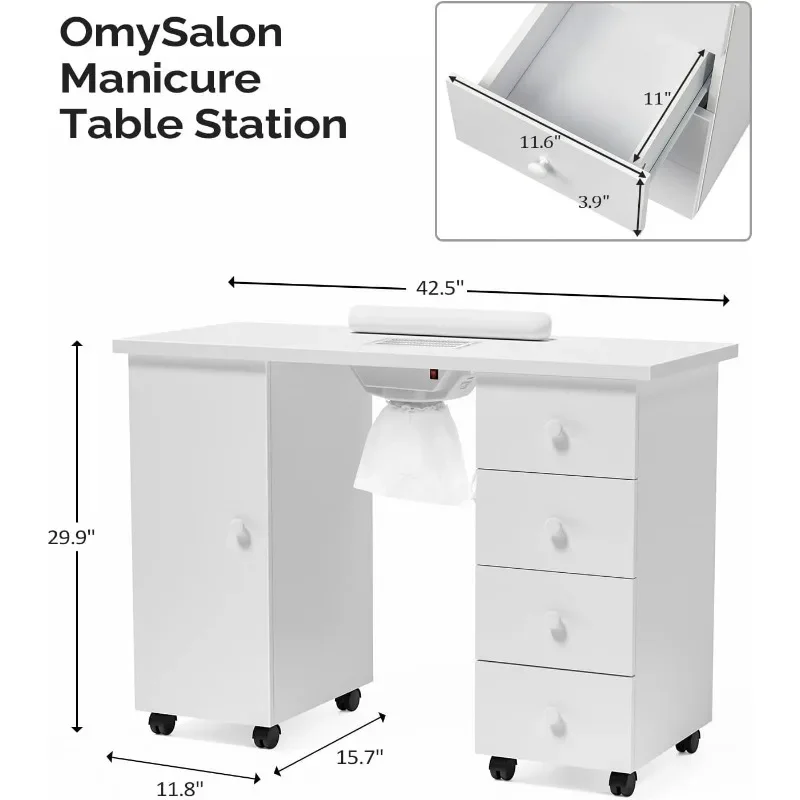 OmySalon Manicure Table Station

11"

11.6"

3.9"

42.5"

29.9"

15.7"

11.8"