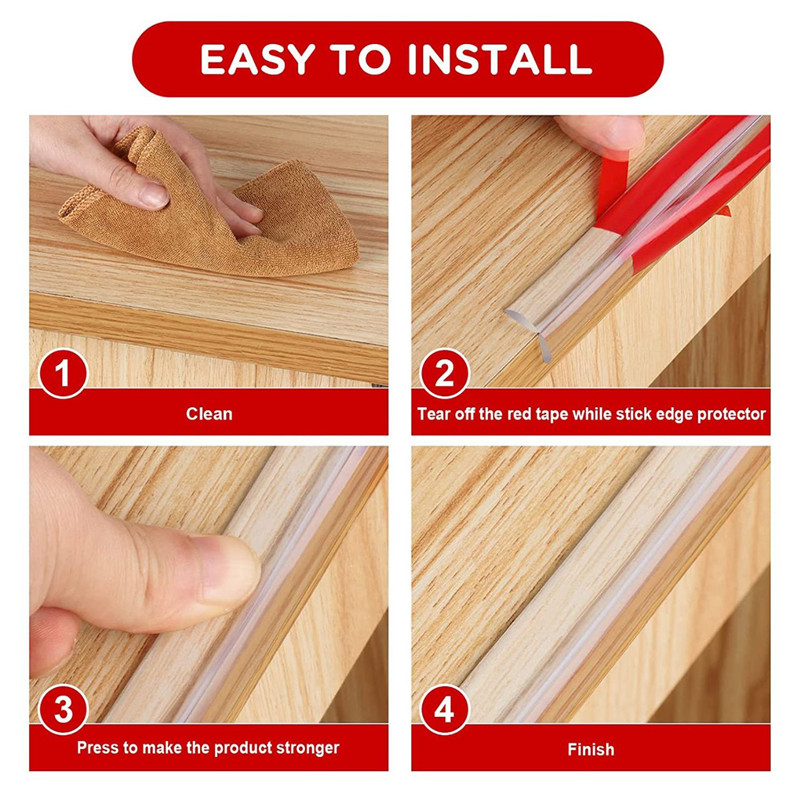 EASY TO INSTALL

1
Clean

2
Tear off the red tape while stick edge protector

3
Press to make the product stronger

4
Finish