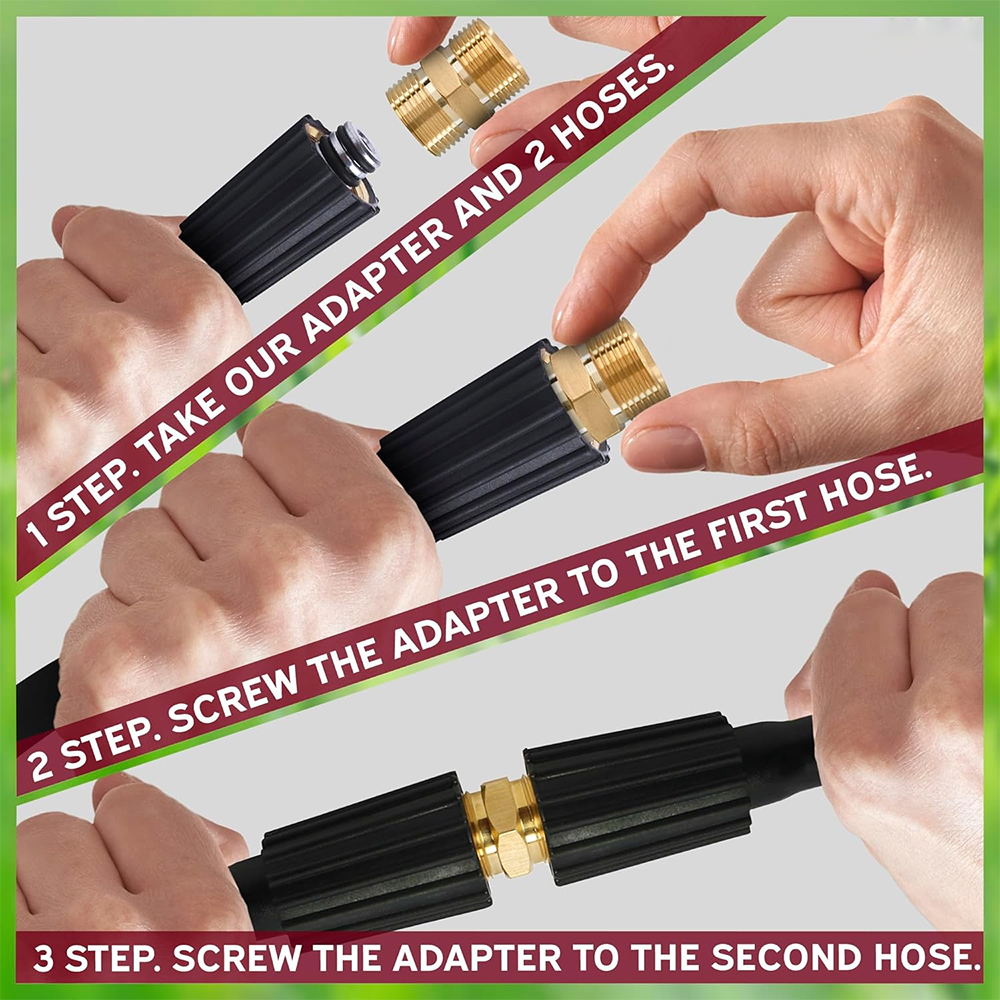 1 STEP. TAKE OUR ADAPTER AND 2 HOSES.

2 STEP. SCREW THE ADAPTER TO THE FIRST HOSE.

3 STEP. SCREW THE ADAPTER TO THE SECOND HOSE.