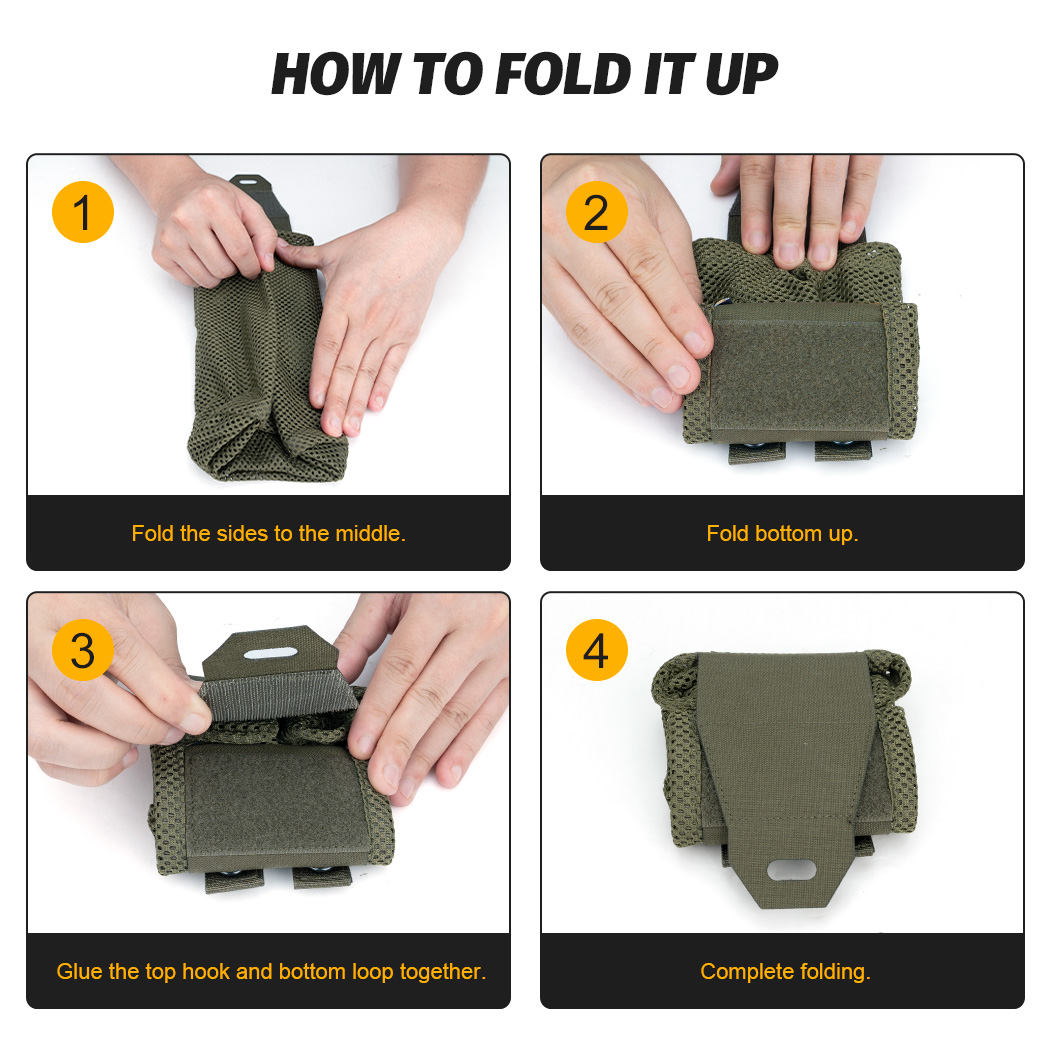 HOW TO FOLD IT UP

1

Fold the sides to the middle.

2

Fold bottom up.

3

Glue the top hook and bottom loop together.

4

Complete folding.