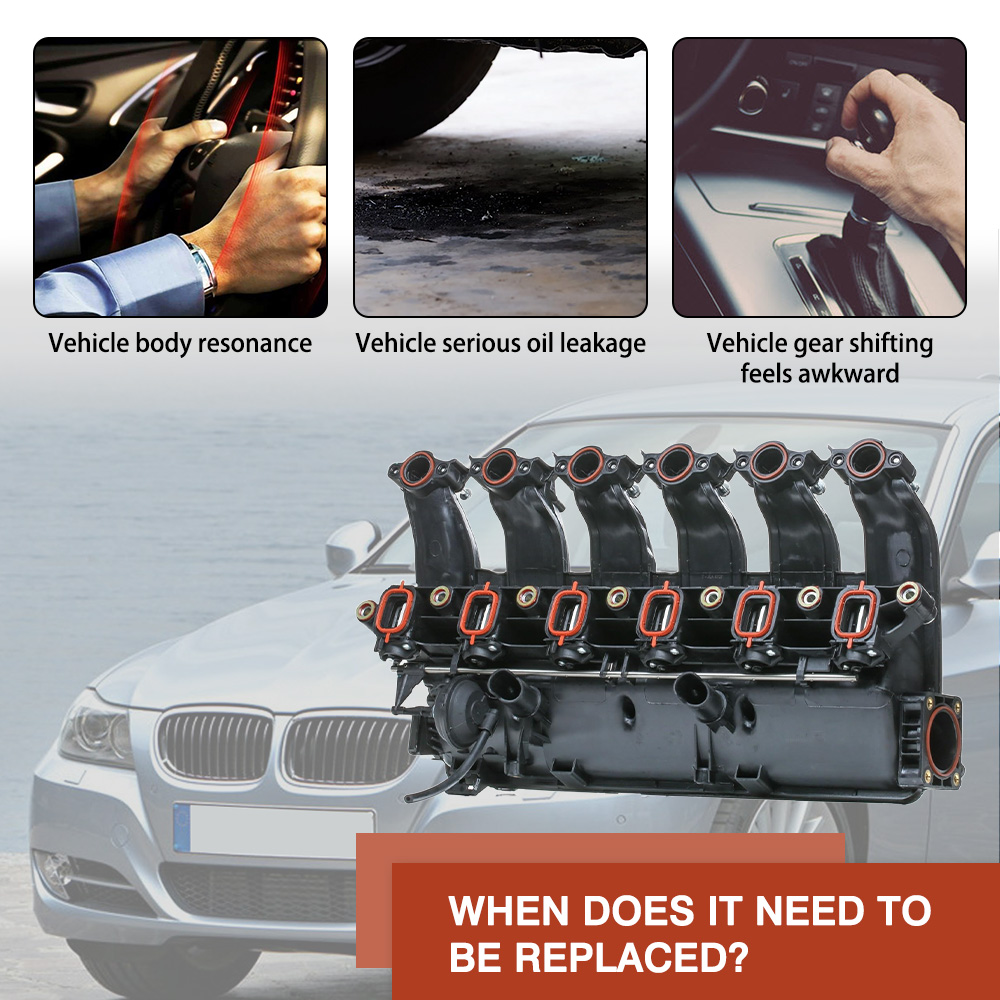 Vehicle body resonance

Vehicle serious oil leakage

Vehicle gear shifting feels awkward

WHEN DOES IT NEED TO BE REPLACED?