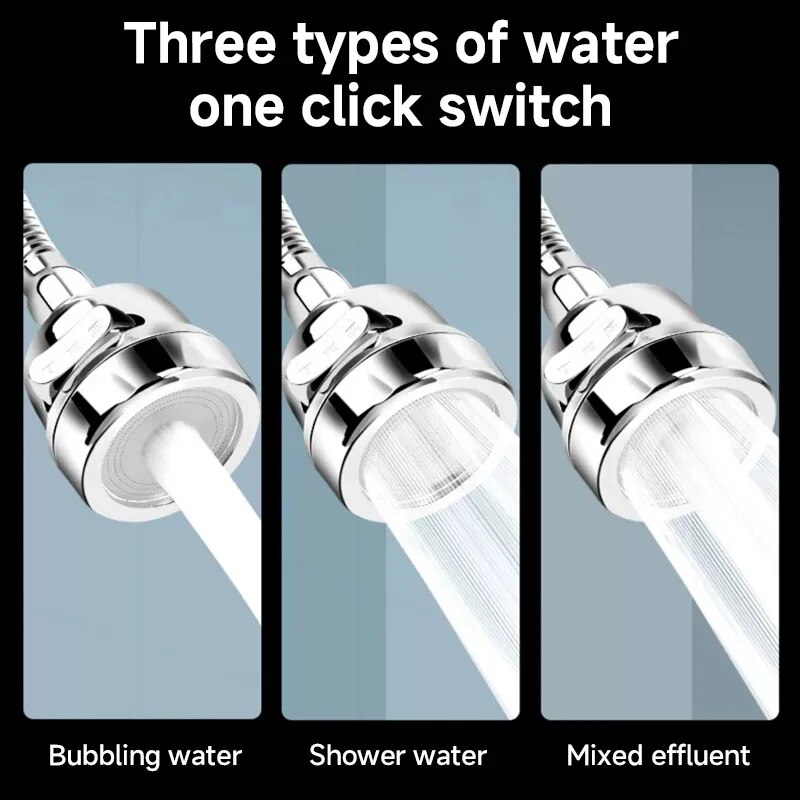 Three types of water one click switch

Bubbling water

Shower water

Mixed effluent