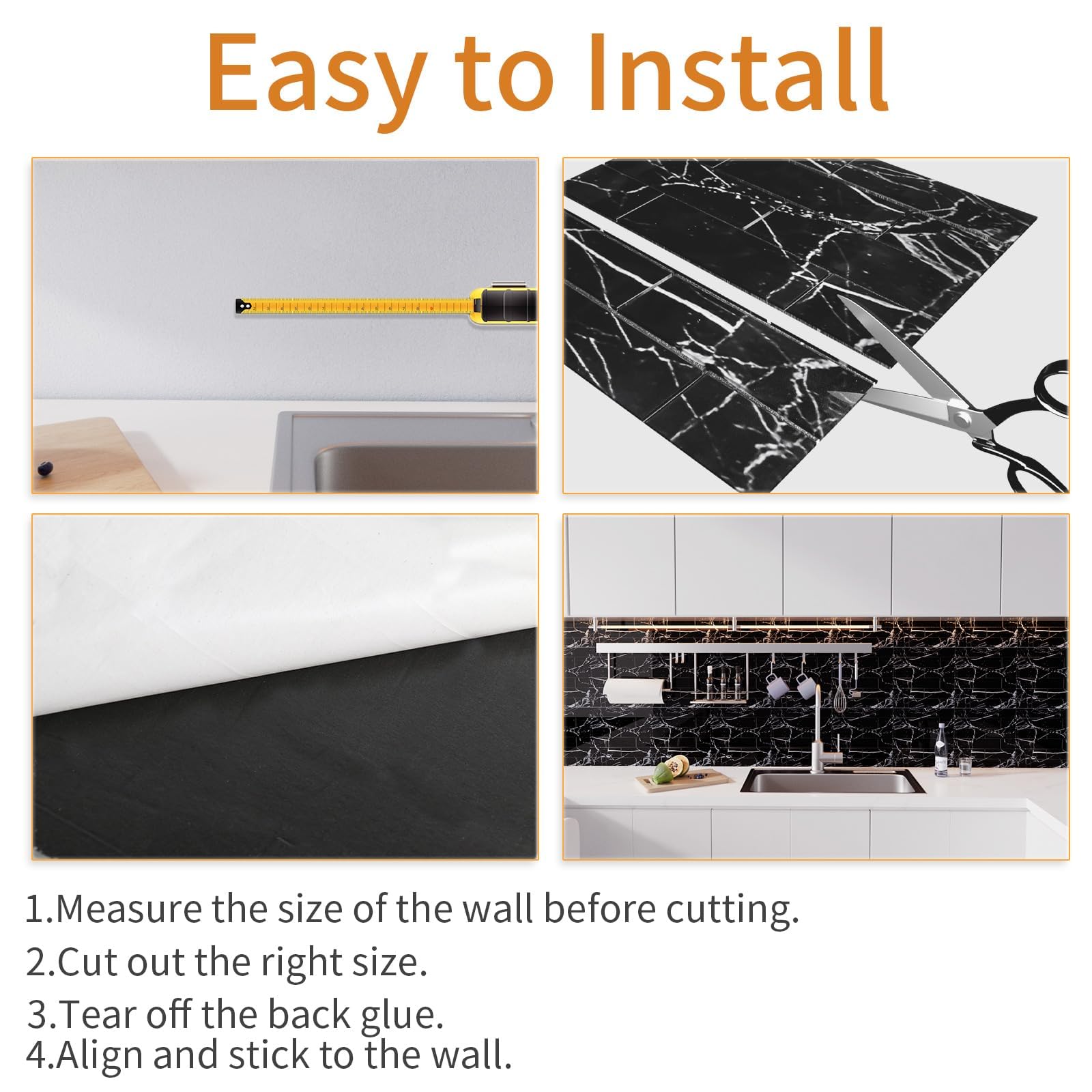 Easy to Install

1.Measure the size of the wall before cutting.

2.Cut out the right size.

3.Tear off the back glue.

4.Align and stick to the wall.