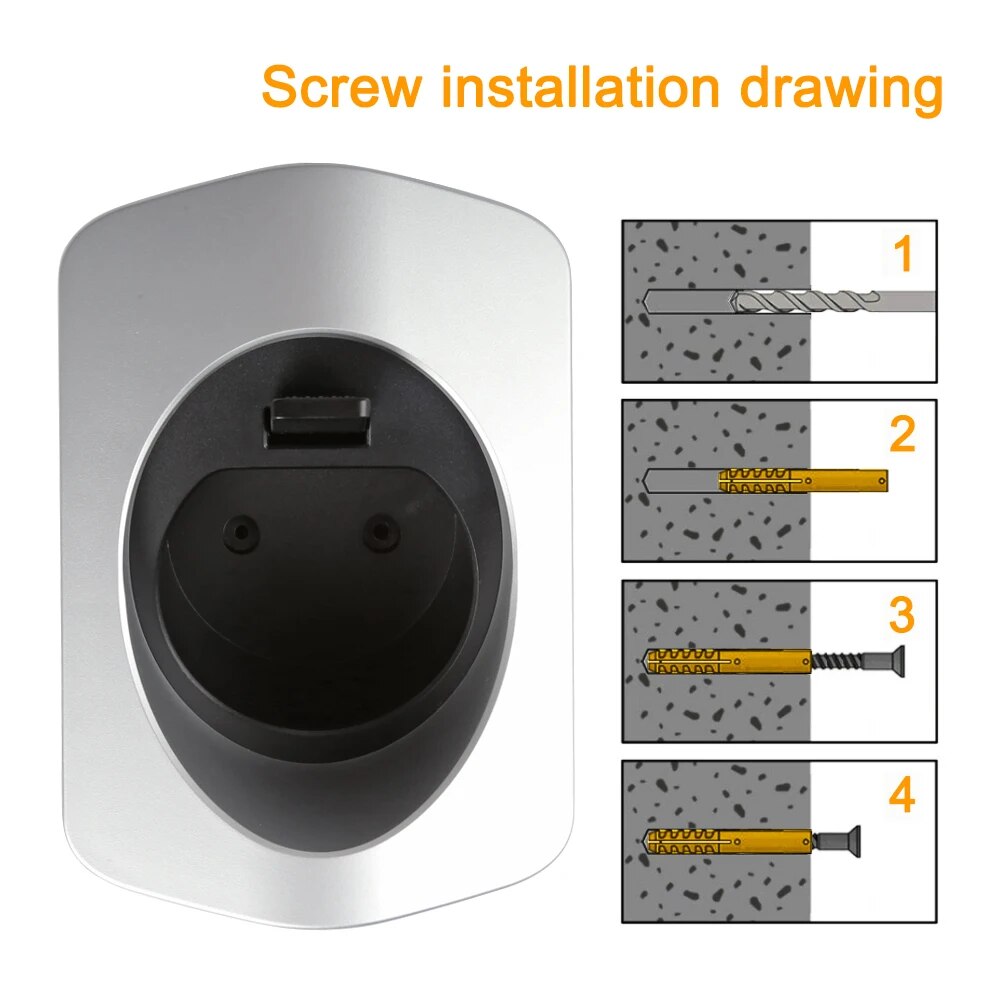 Screw installation drawing

1

2

3

4