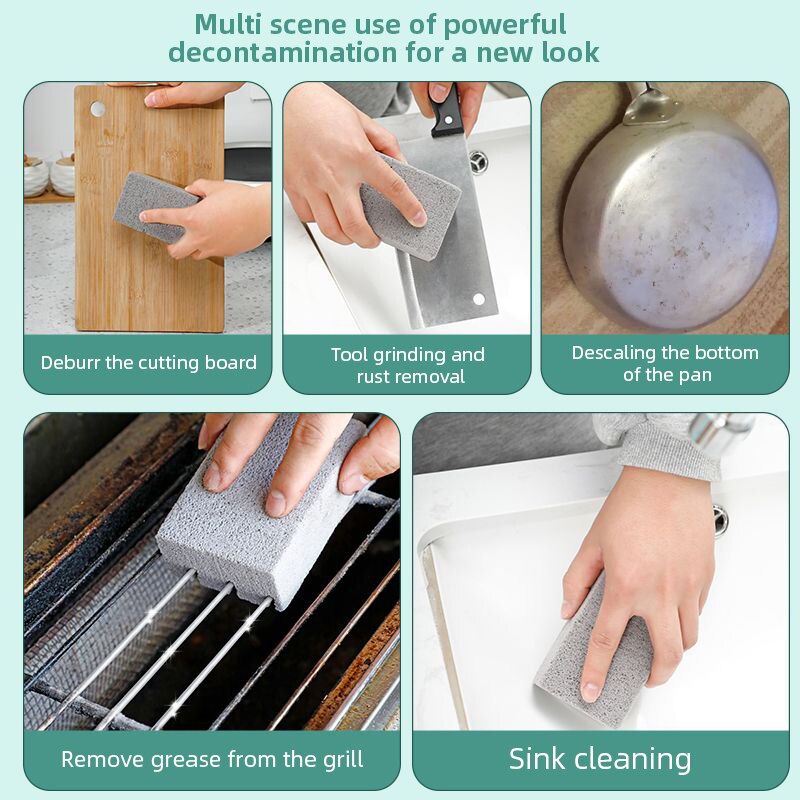 Multi scene use of powerful decontamination for a new look

Deburr the cutting board

Tool grinding and rust removal

Descaling the bottom of the pan

Remove grease from the grill

Sink cleaning