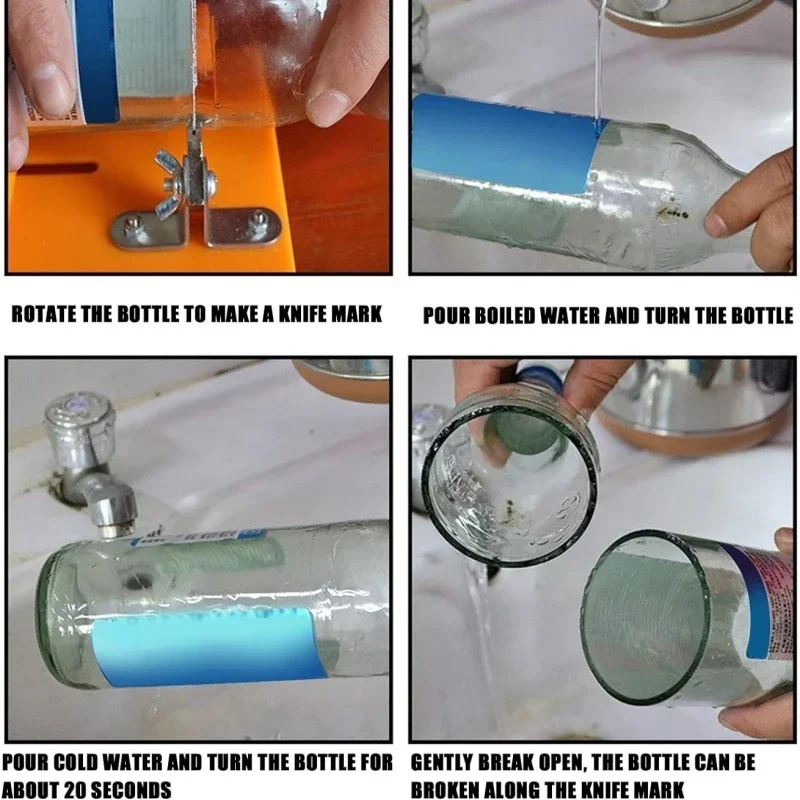 ROTATE THE BOTTLE TO MAKE A KNIFE MARK

POUR BOILED WATER AND TURN THE BOTTLE

POUR COLD WATER AND TURN THE BOTTLE FOR ABOUT 20 SECONDS

GENTLY BREAK OPEN, THE BOTTLE CAN BE BROKEN ALONG THE KNIFE MARK