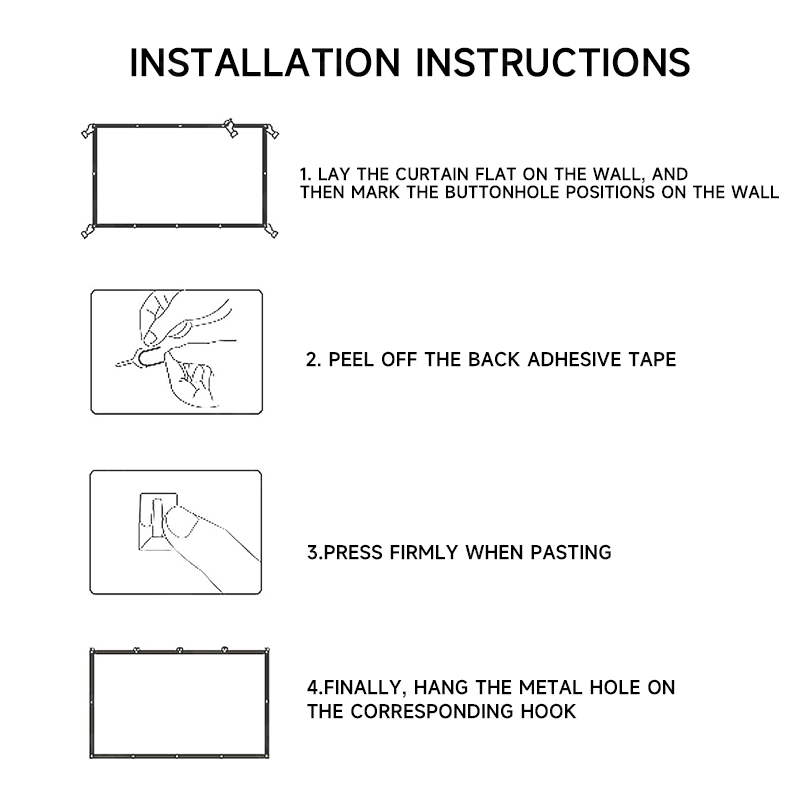 INSTALLATION INSTRUCTIONS

1. LAY THE CURTAIN FLAT ON THE WALL, AND THEN MARK THE BUTTONHOLE POSITIONS ON THE WALL

2. PEEL OFF THE BACK ADHESIVE TAPE

3.PRESS FIRMLY WHEN PASTING

4.FINALLY, HANG THE METAL HOLE ON THE CORRESPONDING HOOK