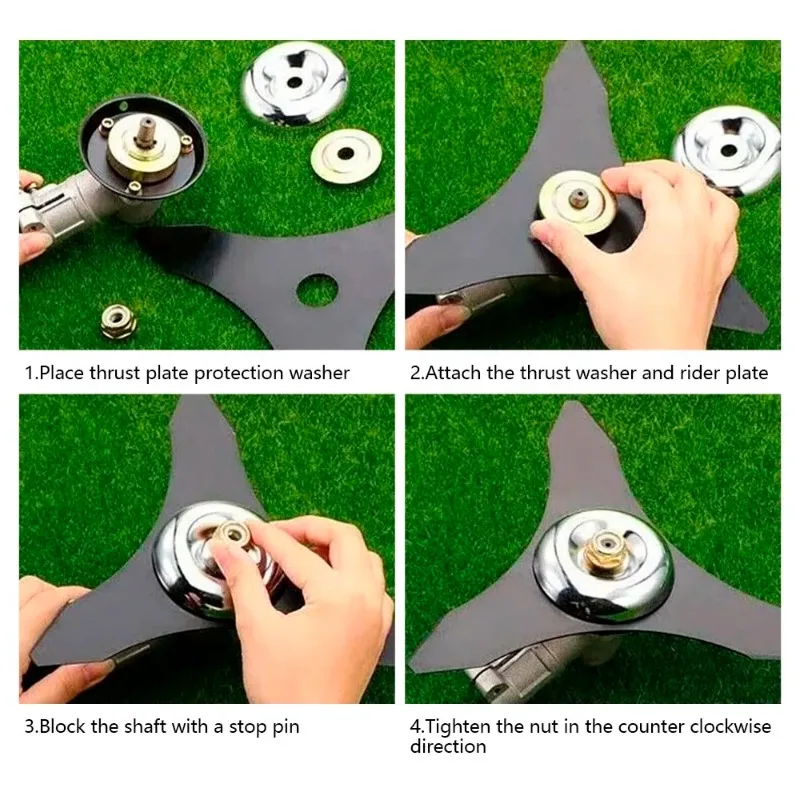 1.Place thrust plate protection washer

2.Attach the thrust washer and rider plate

3.Block the shaft with a stop pin

4.Tighten the nut in the counter clockwise direction