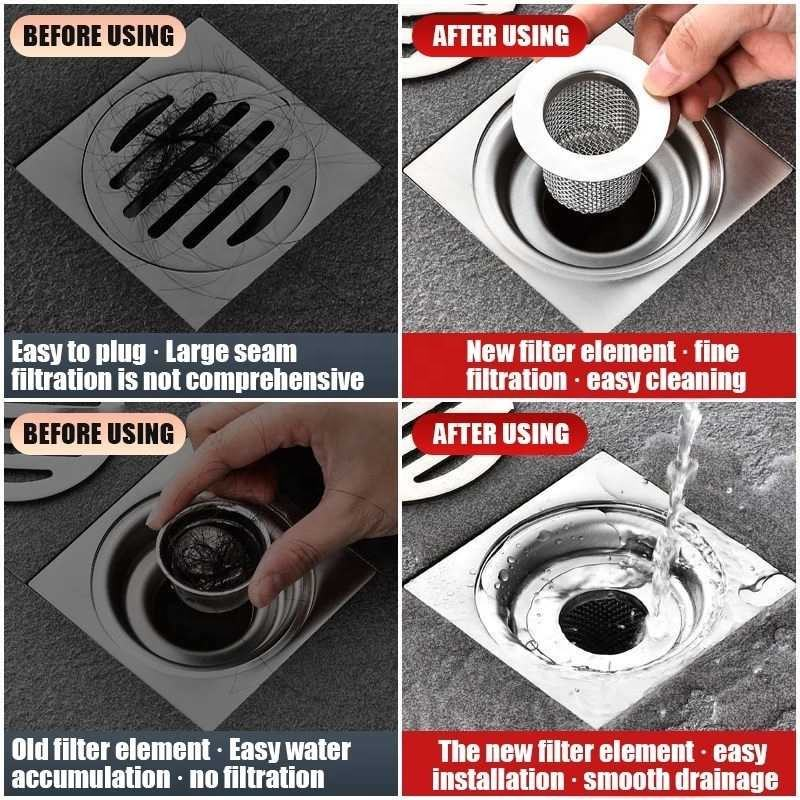 BEFORE USING

Easy to plug · Large seam filtration is not comprehensive

AFTER USING

New filter element · fine filtration · easy cleaning

BEFORE USING

Old filter element · Easy water accumulation · no filtration

AFTER USING

The new filter element · easy installation · smooth drainage