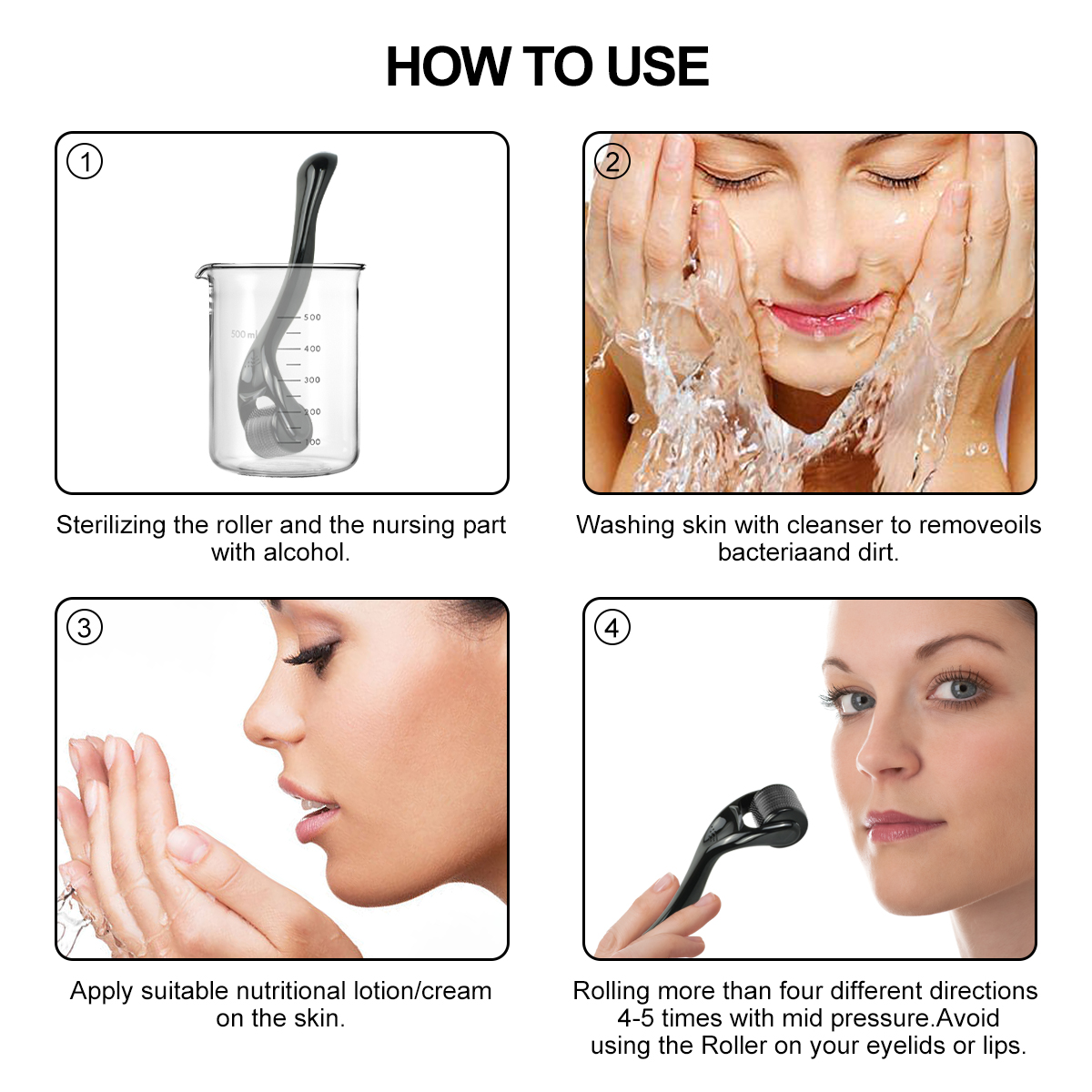 HOW TO USE

①

500 ml

500

400

300

200

100

Sterilizing the roller and the nursing part with alcohol.

②

Washing skin with cleanser to removeoils bacteriaand dirt.

③

Apply suitable nutritional lotion/cream on the skin.

④

Rolling more than four different directions 4-5 times with mid pressure.Avoid using the Roller on your eyelids or lips.