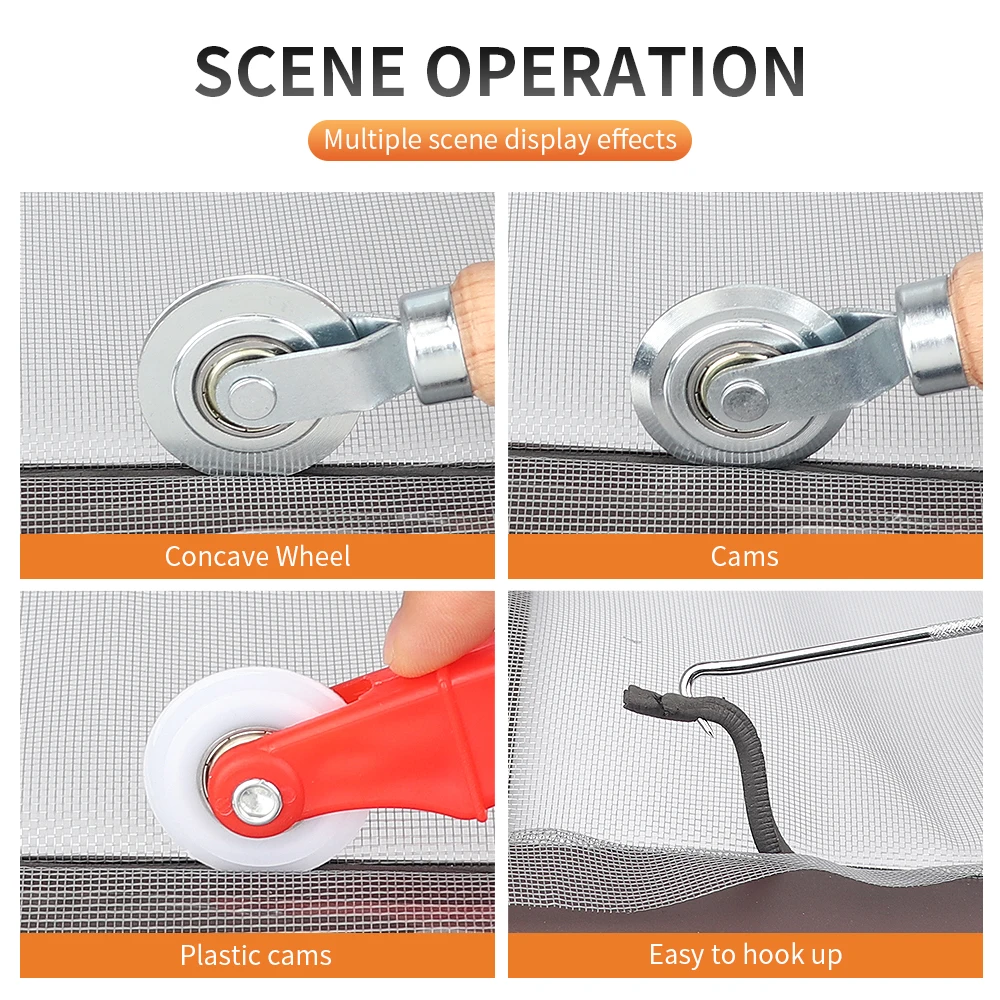 SCENE OPERATION

Multiple scene display effects

Concave Wheel

Cams

Plastic cams

Easy to hook up