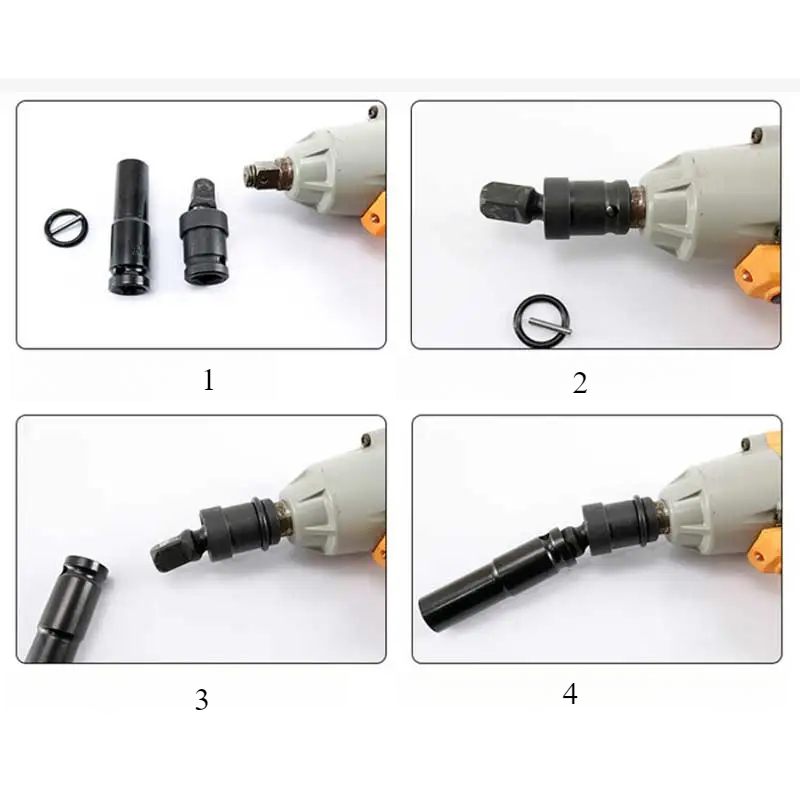 1

2

3

4