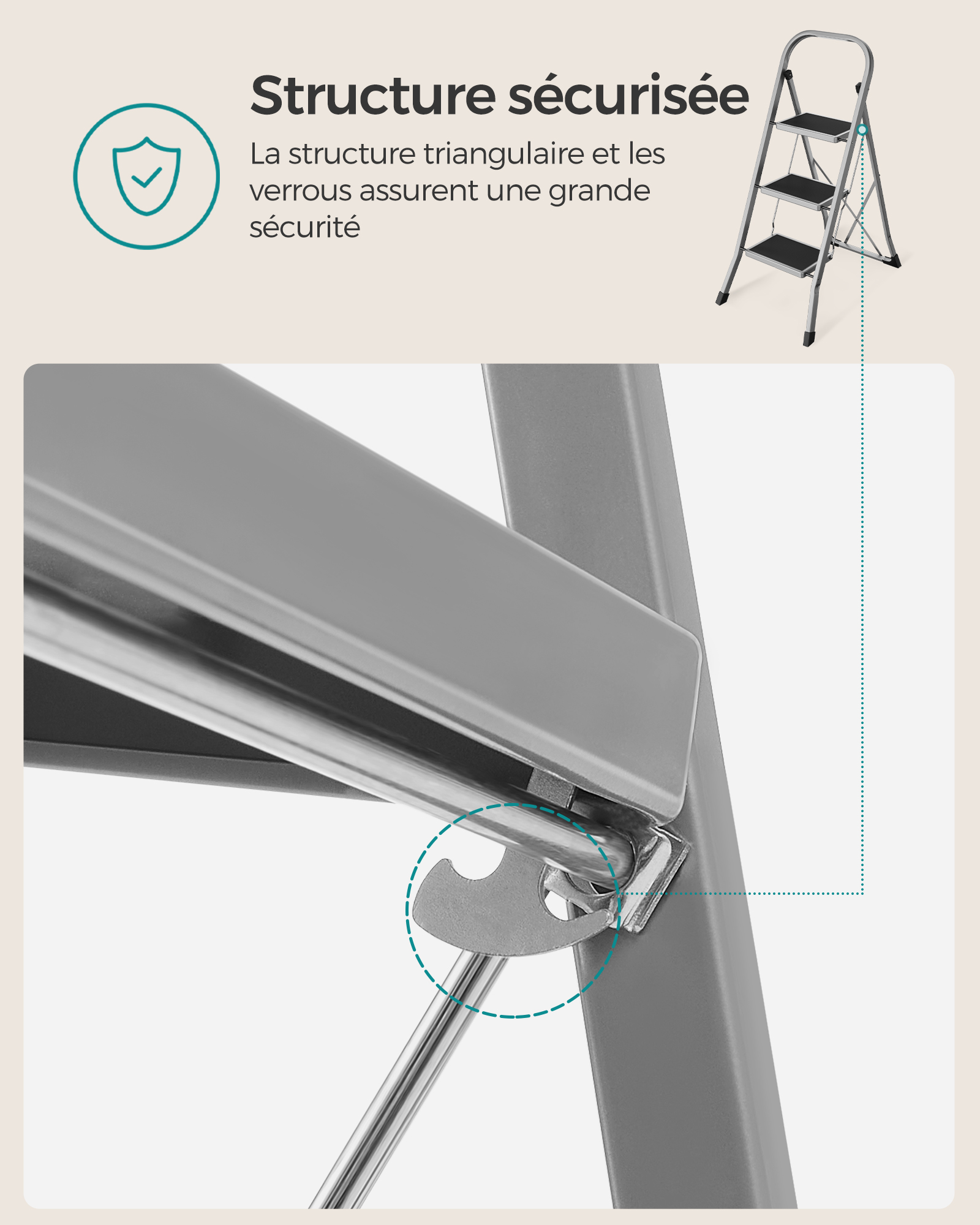 Structure sécurisée

La structure triangulaire et les verrous assurent une grande sécurité