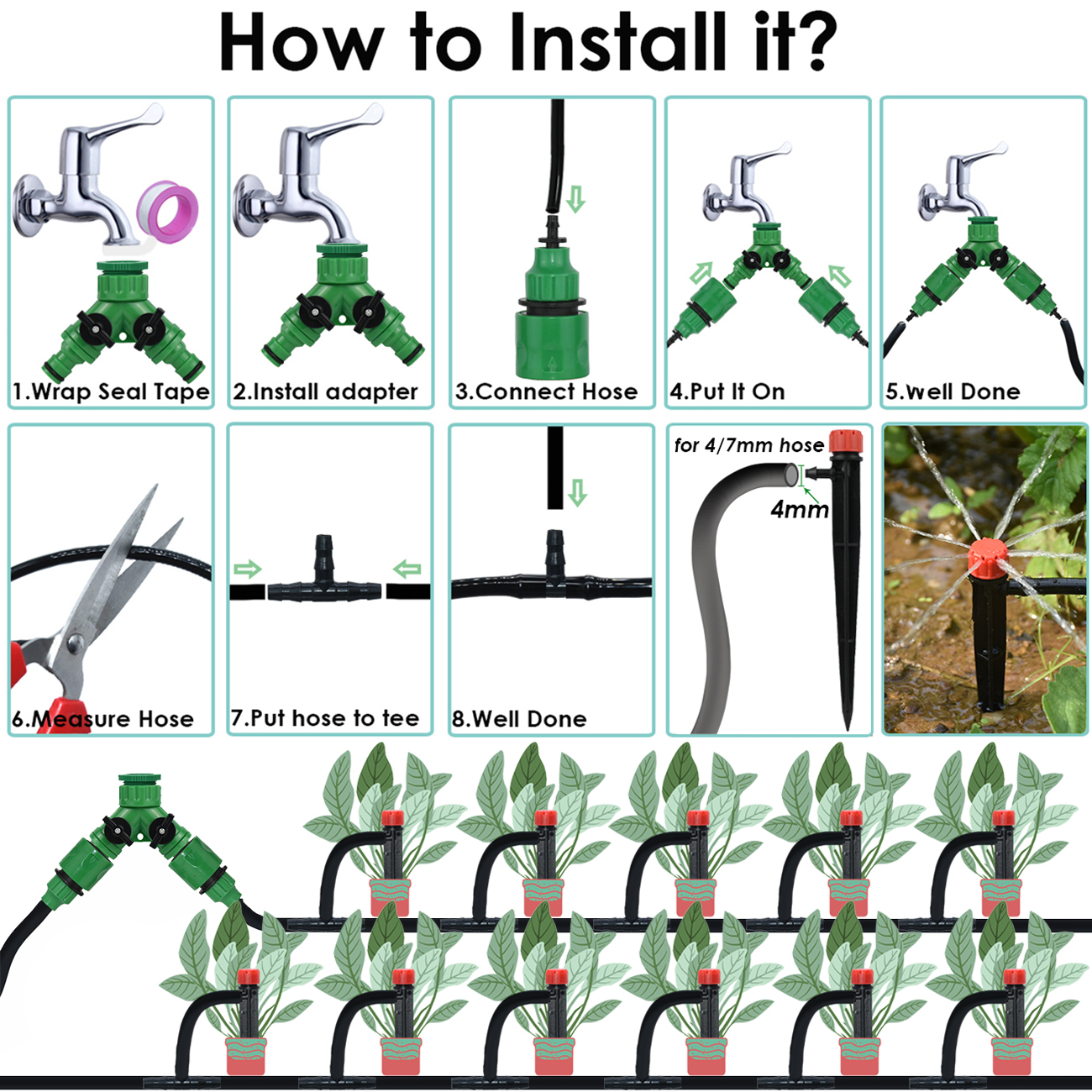 How to Install it?

1.Wrap Seal Tape

2.Install adapter

3.Connect Hose

4.Put It On

5.well Done

6.Measure Hose

7.Put hose to tee

8.Well Done

for 4/7mm hose

4mm