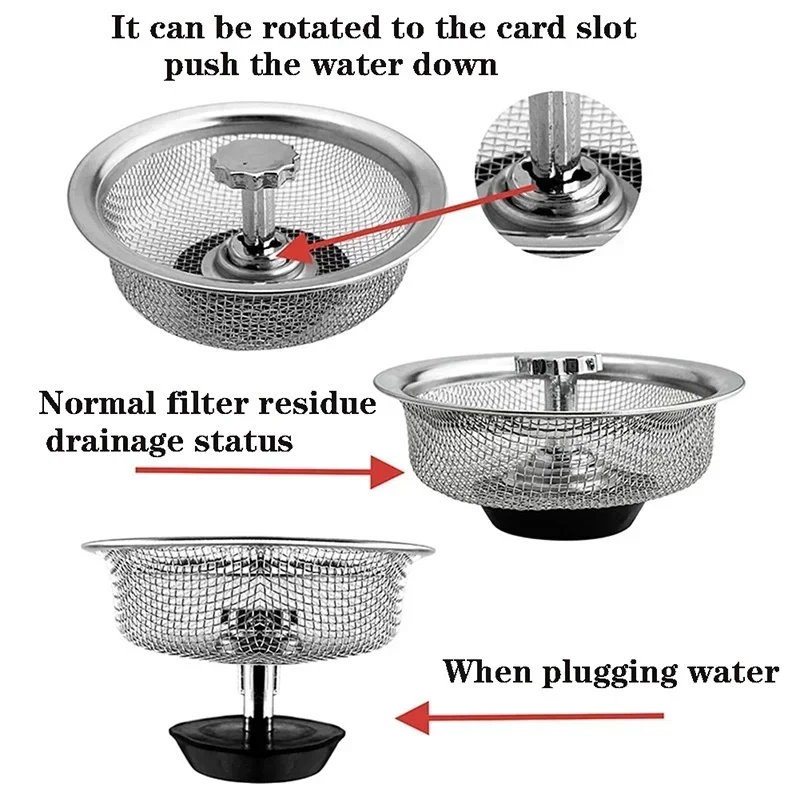 It can be rotated to the card slot push the water down

Normal filter residue drainage status

When plugging water