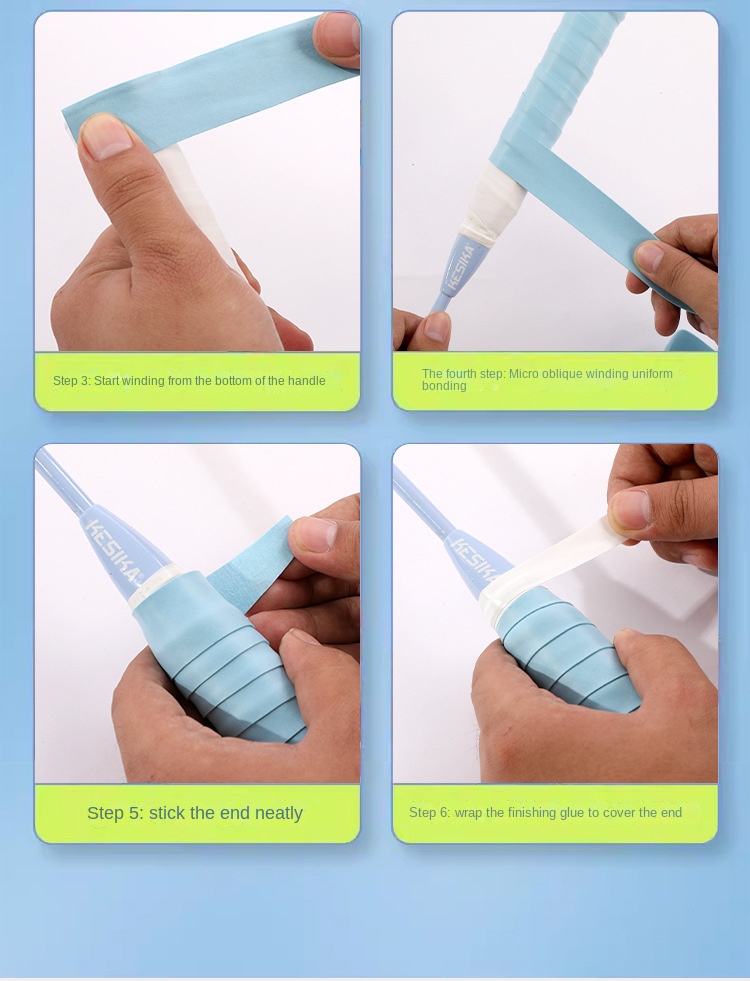 Step 3: Start winding from the bottom of the handle

KESIKA

The fourth step: Micro oblique winding uniform bonding

KESIKA

Step 5: stick the end neatly

KESIKA

Step 6: wrap the finishing glue to cover the end