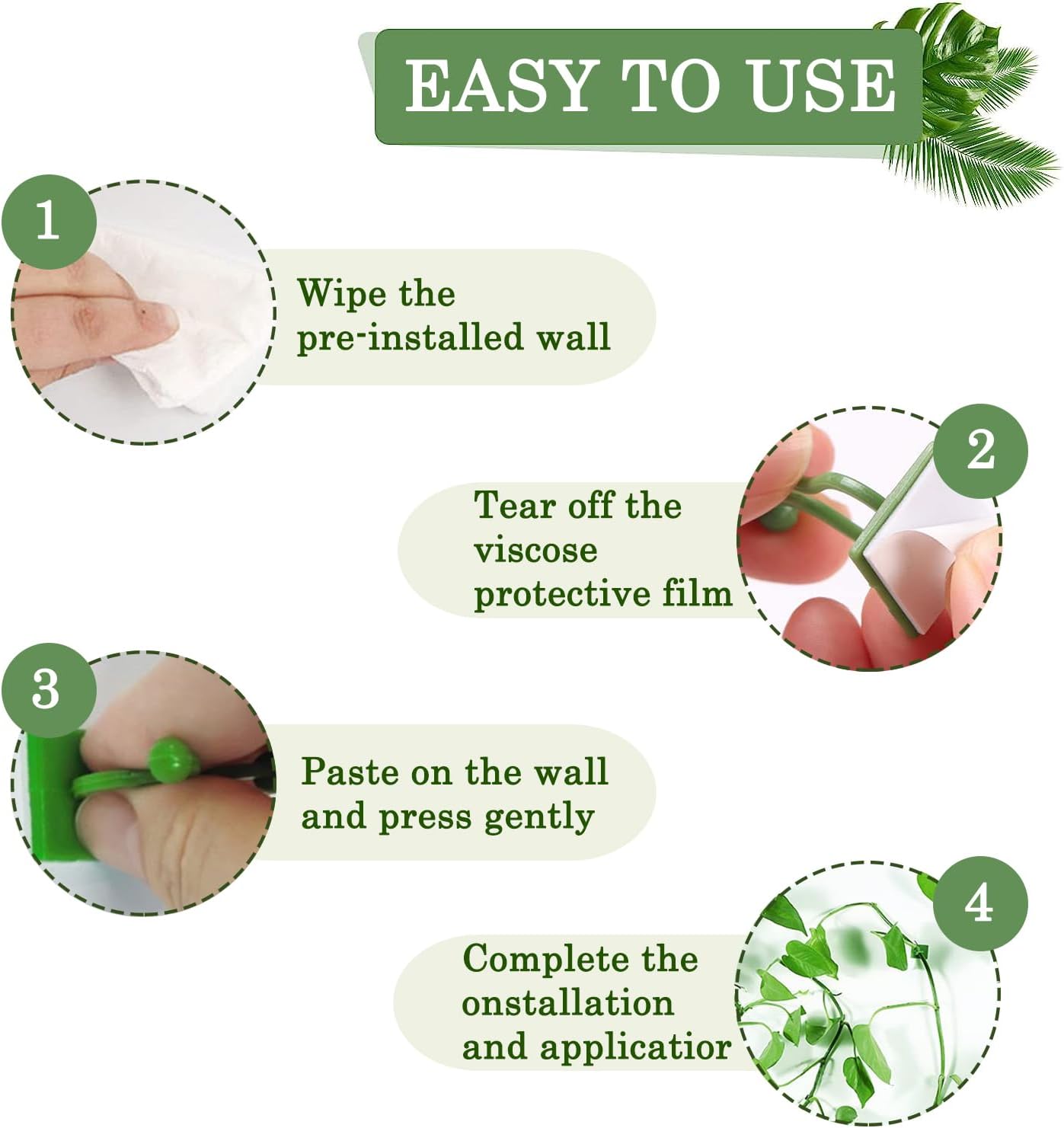 EASY TO USE

1

Wipe the pre-installed wall

2

Tear off the viscose protective film

3

Paste on the wall and press gently

4

Complete the onstallation and applicatior